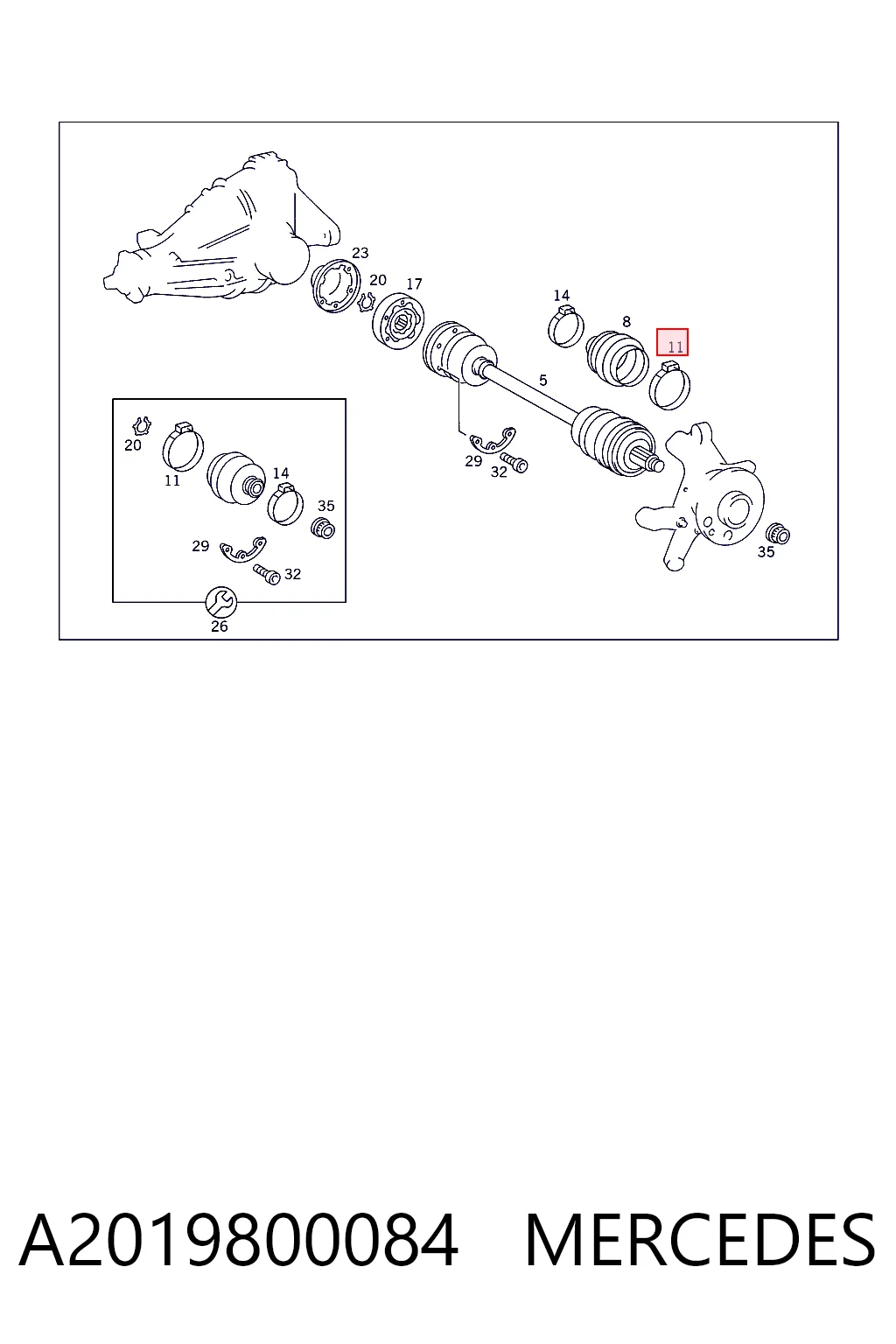 23
20
17
14
8
11
5
29
32
35
20
11
14
35
29
32
26

A2019800084 MERCEDES