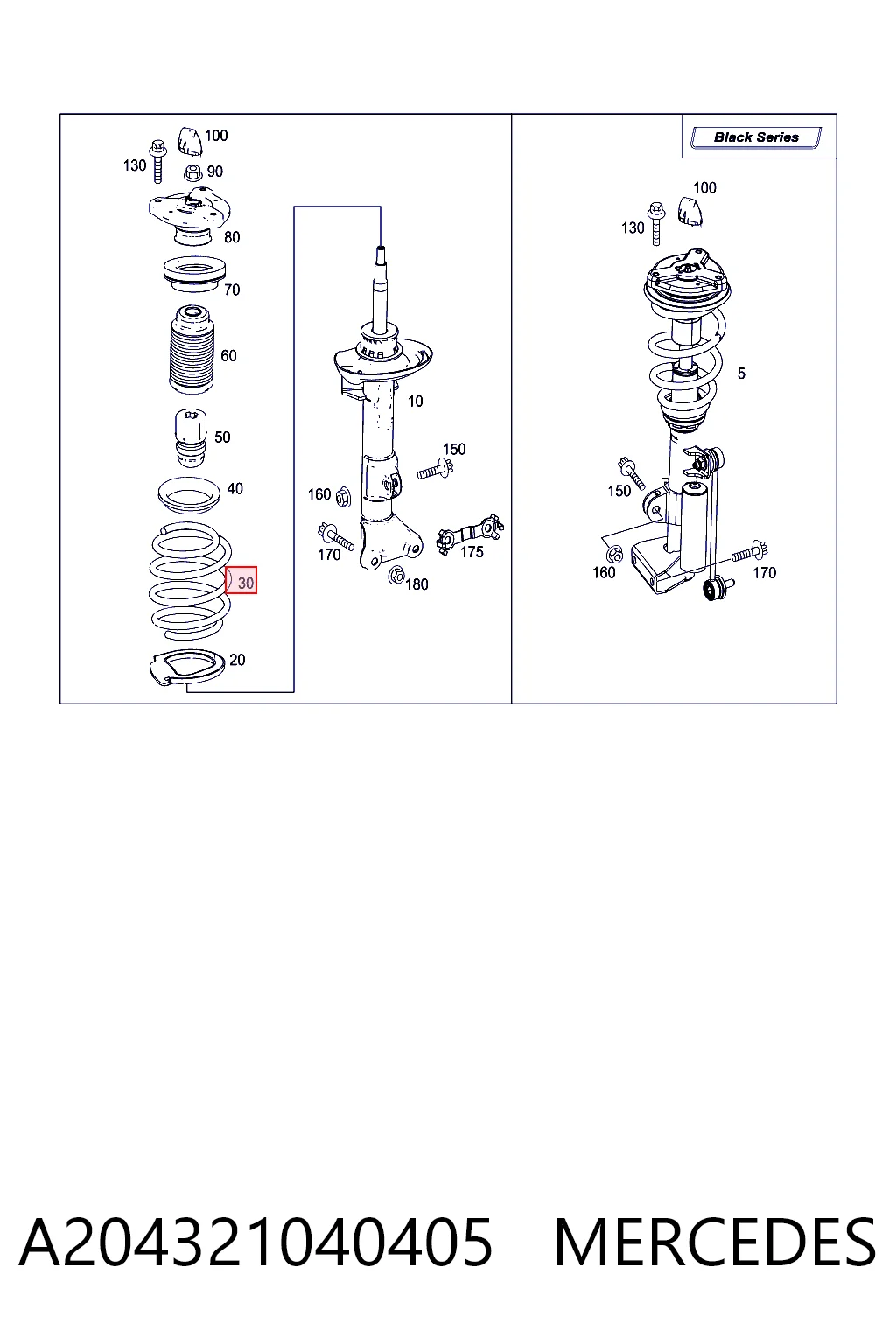 100
130
90
80
70
60
50
40
30
20
10
150
160
170
175
180

Black Series
100
130
5
150
160
170

A204321040405 MERCEDES