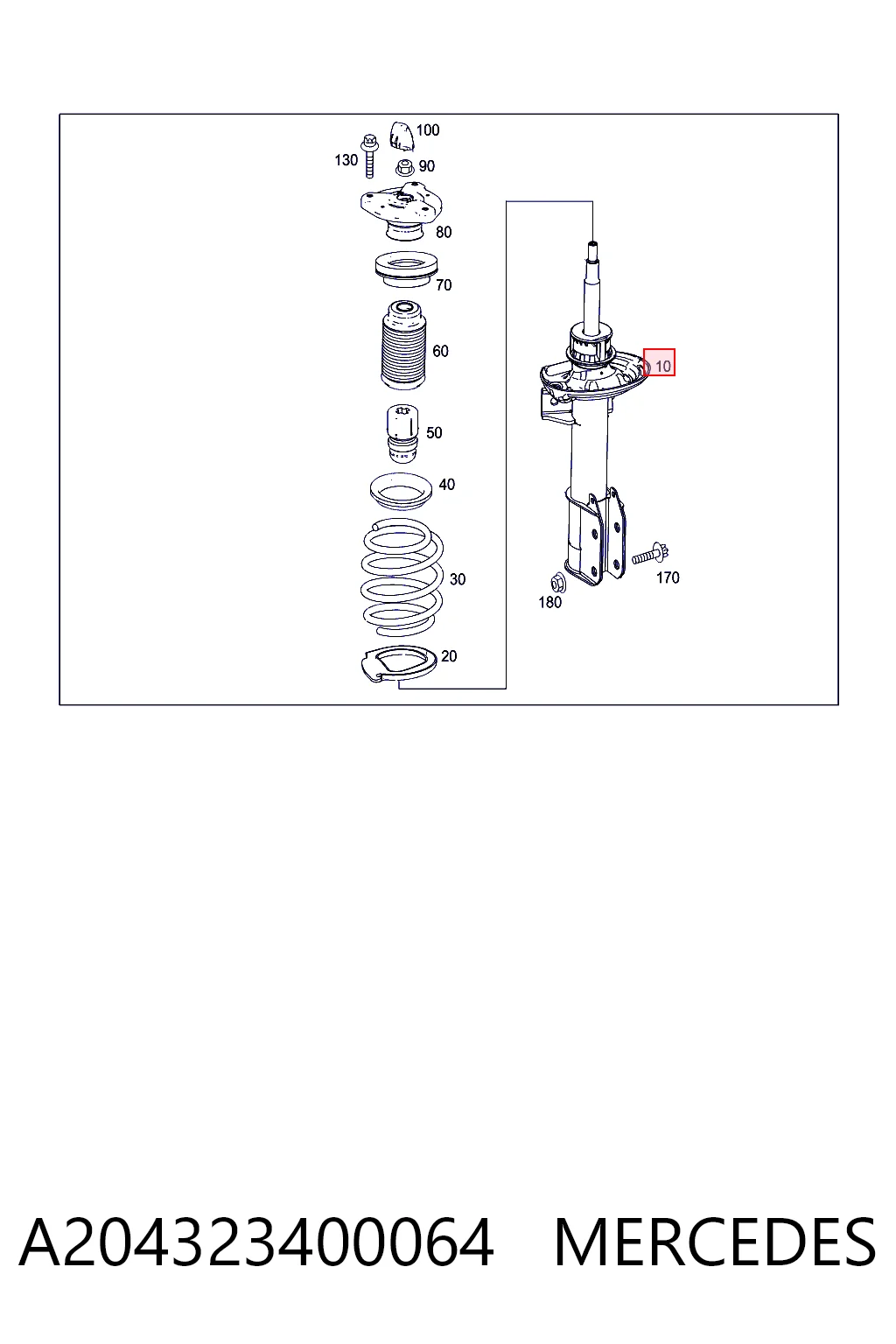 100
130
90
80
70
60
10
50
40
30
170
180
20

A204323400064 MERCEDES