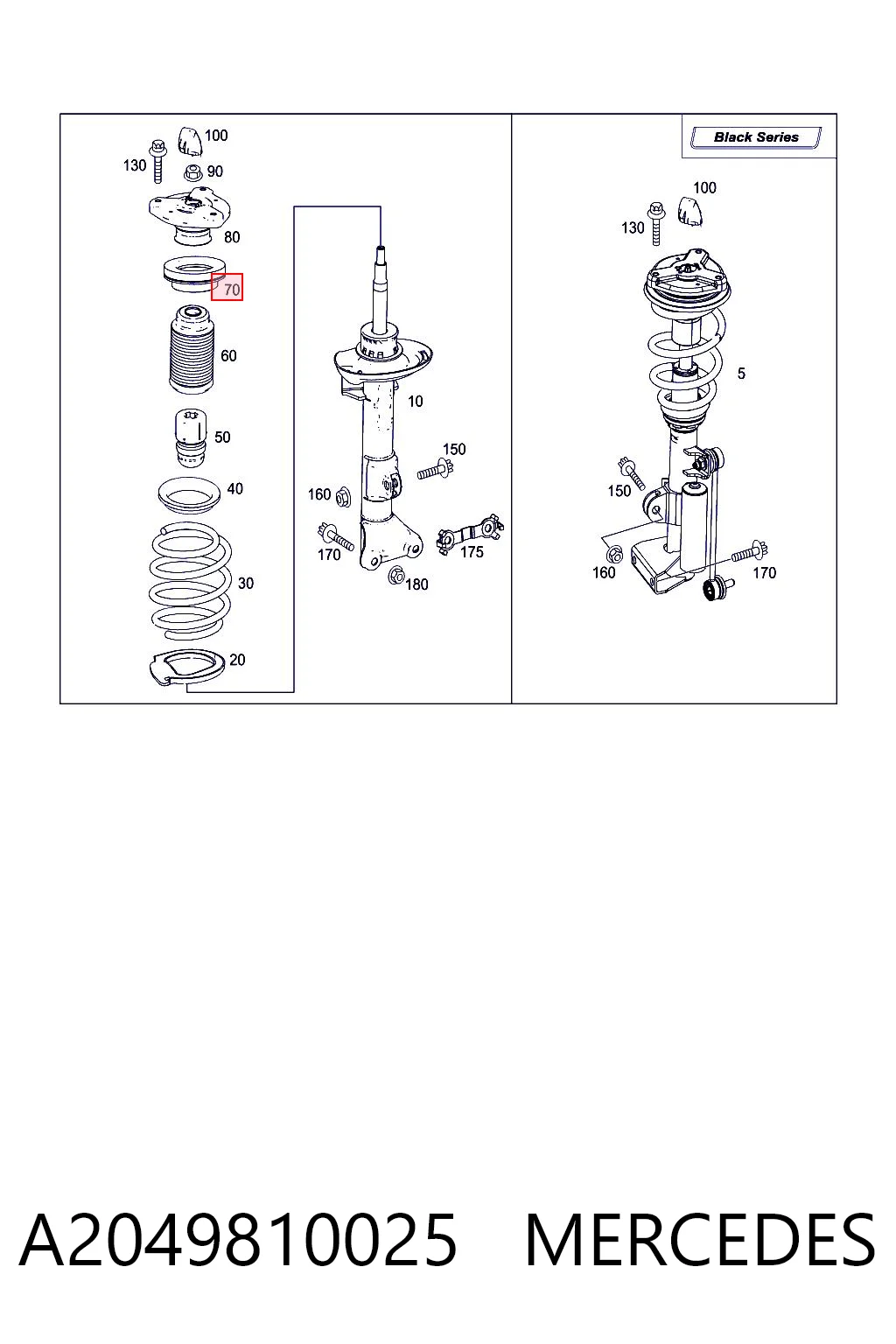 100
130
90
80
70
60
50
40
30
20
10
150
160
170
175
180

Black Series
100
130
5
150
160
170

A2049810025 MERCEDES