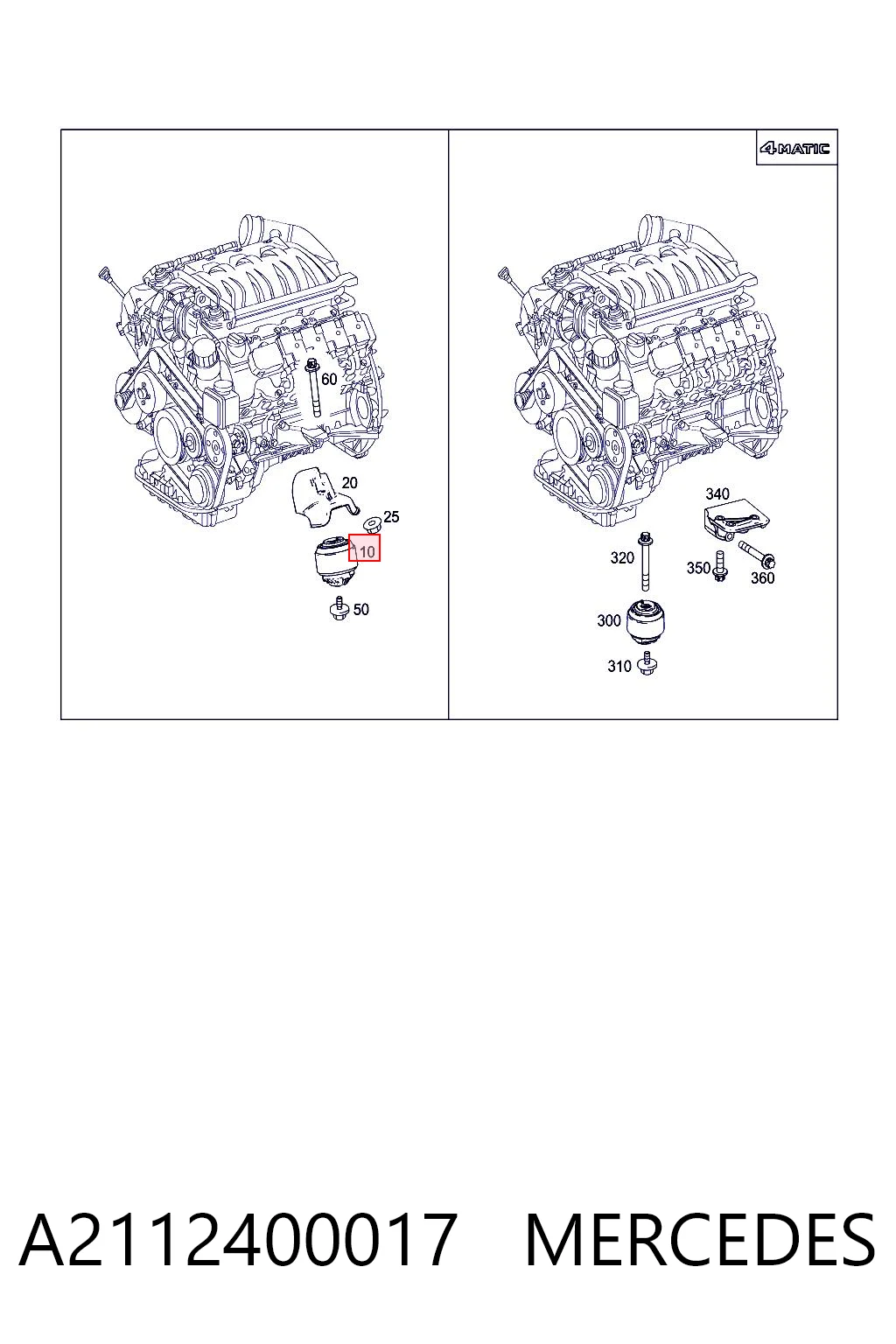 60

20

25

10

50

4MATIC

340

320

350

360

300

310

A2112400017 MERCEDES