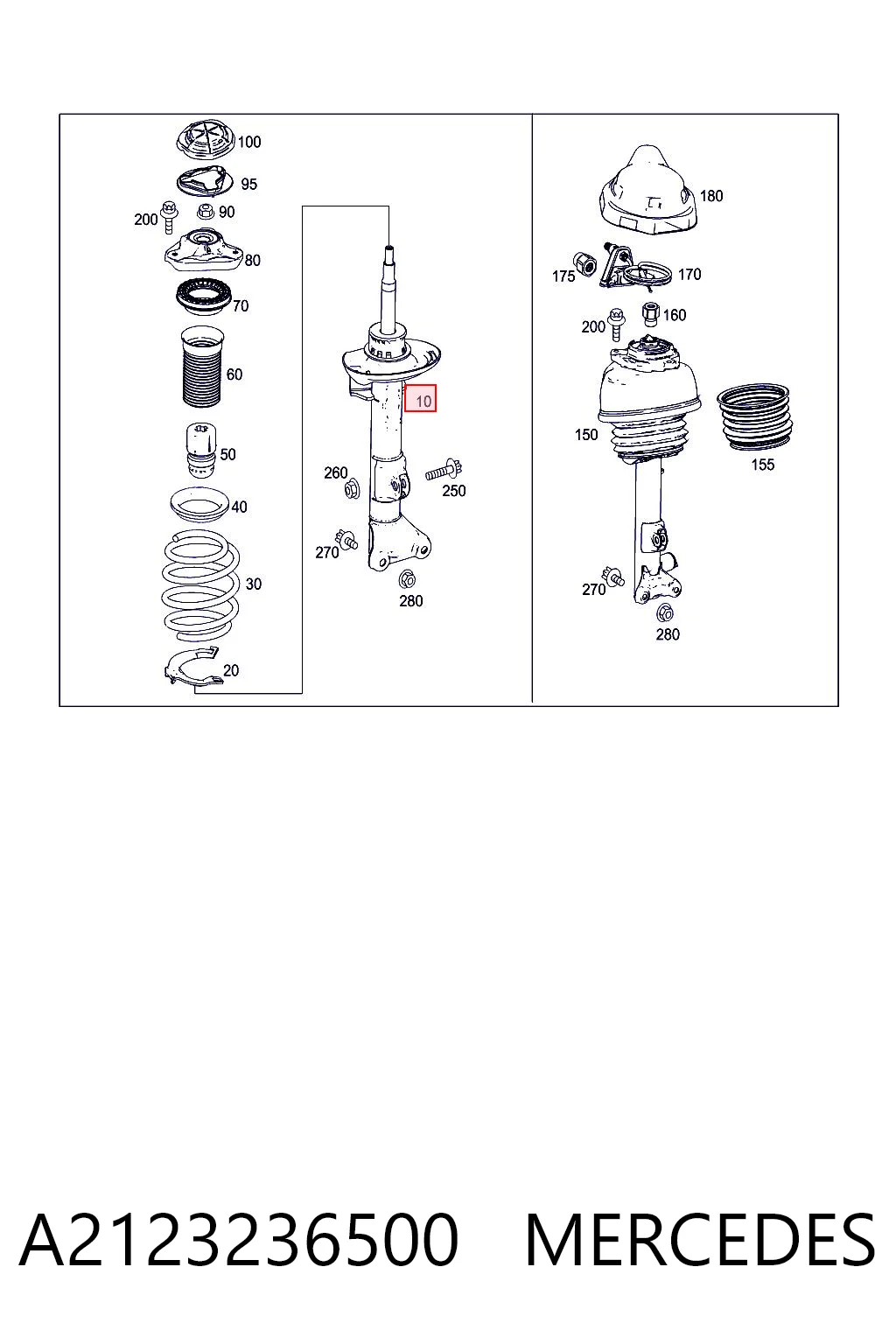 100
95
200
90
80
70
60
50
40
30
20
10
260
250
270
280
180
175
170
200
160
150
155
270
280

A2123236500 MERCEDES