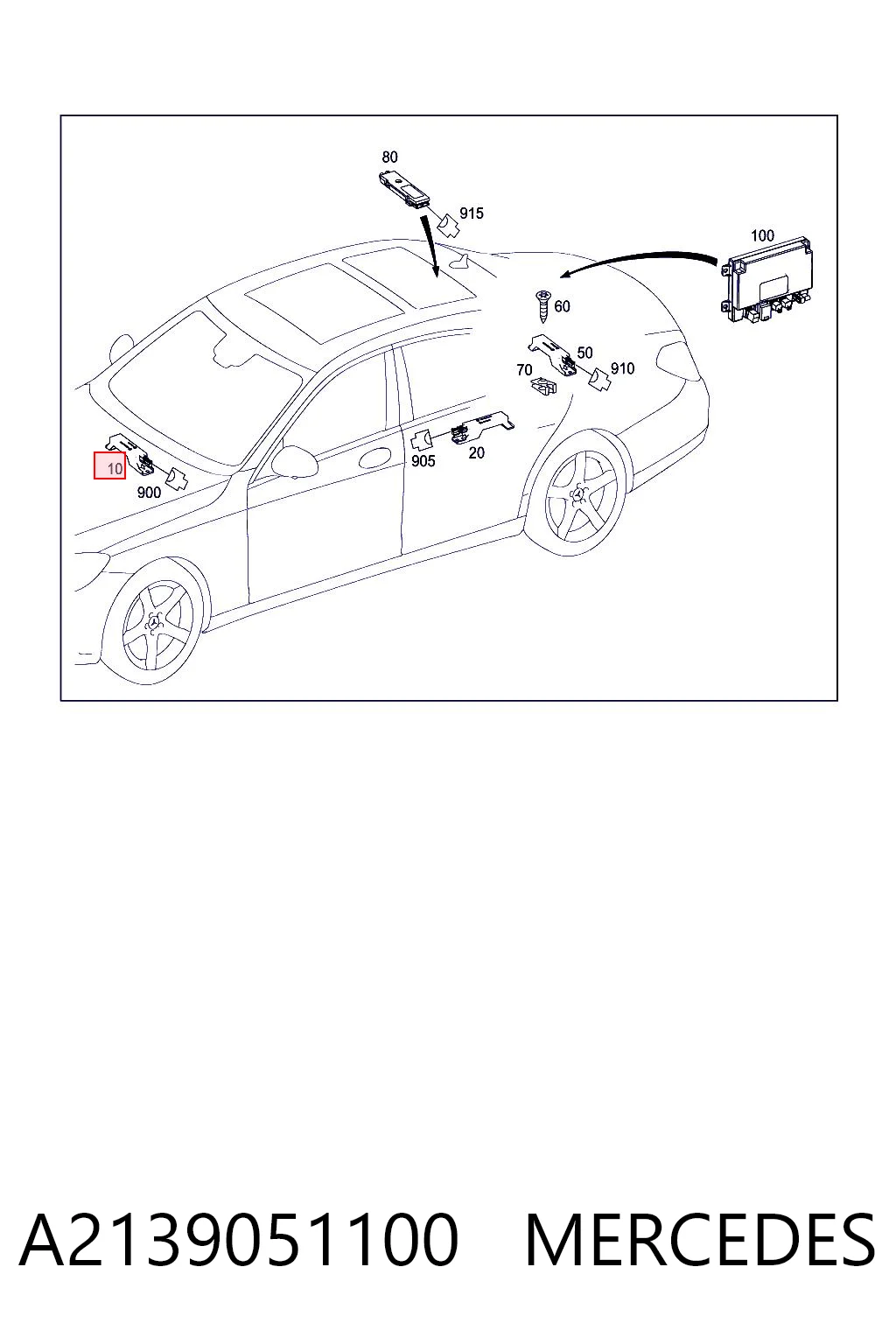 80
915
100
60
50
70
910
905
20
10
900

A2139051100 MERCEDES