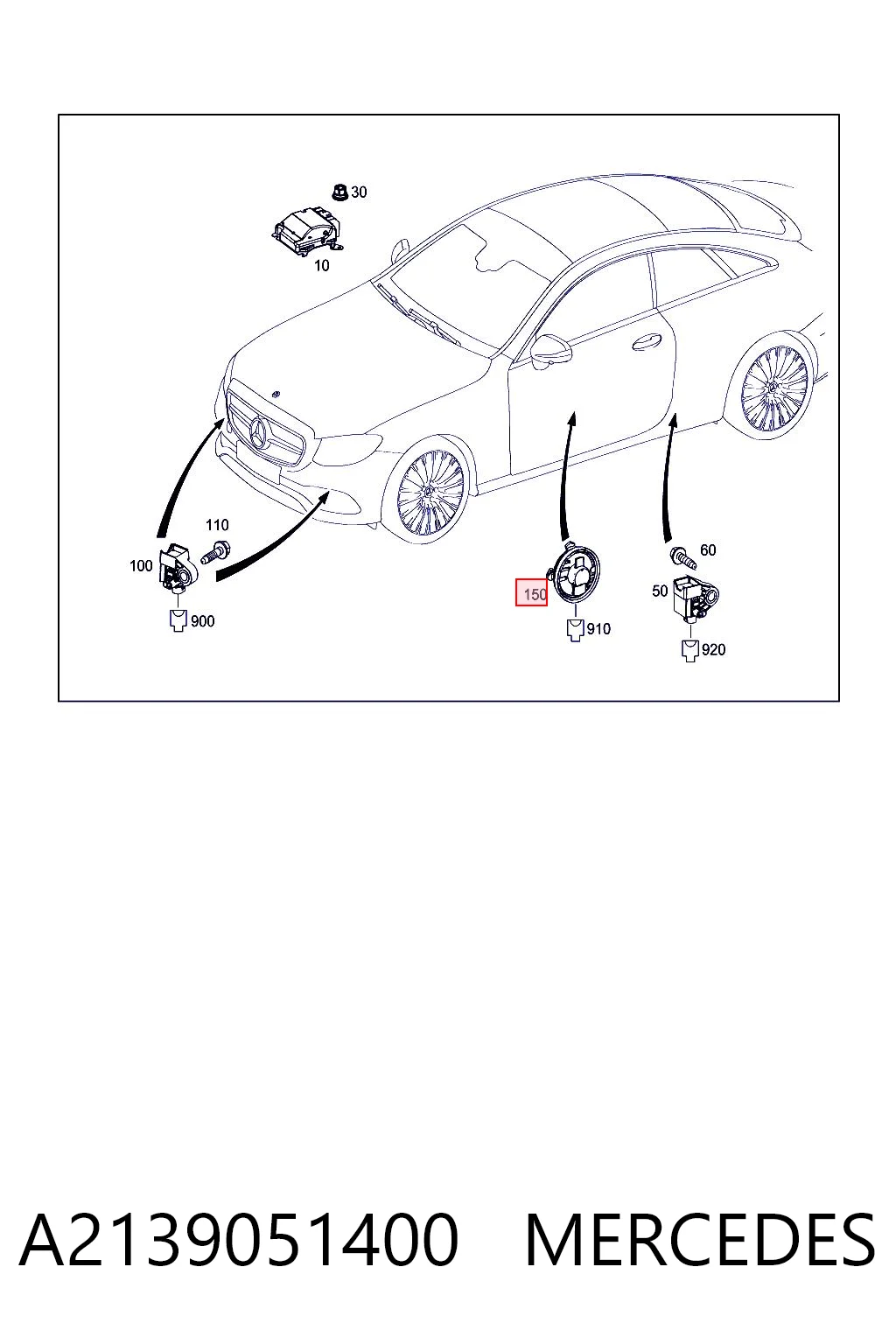 30
10
110
100
900
150
910
60
50
920

A2139051400 MERCEDES