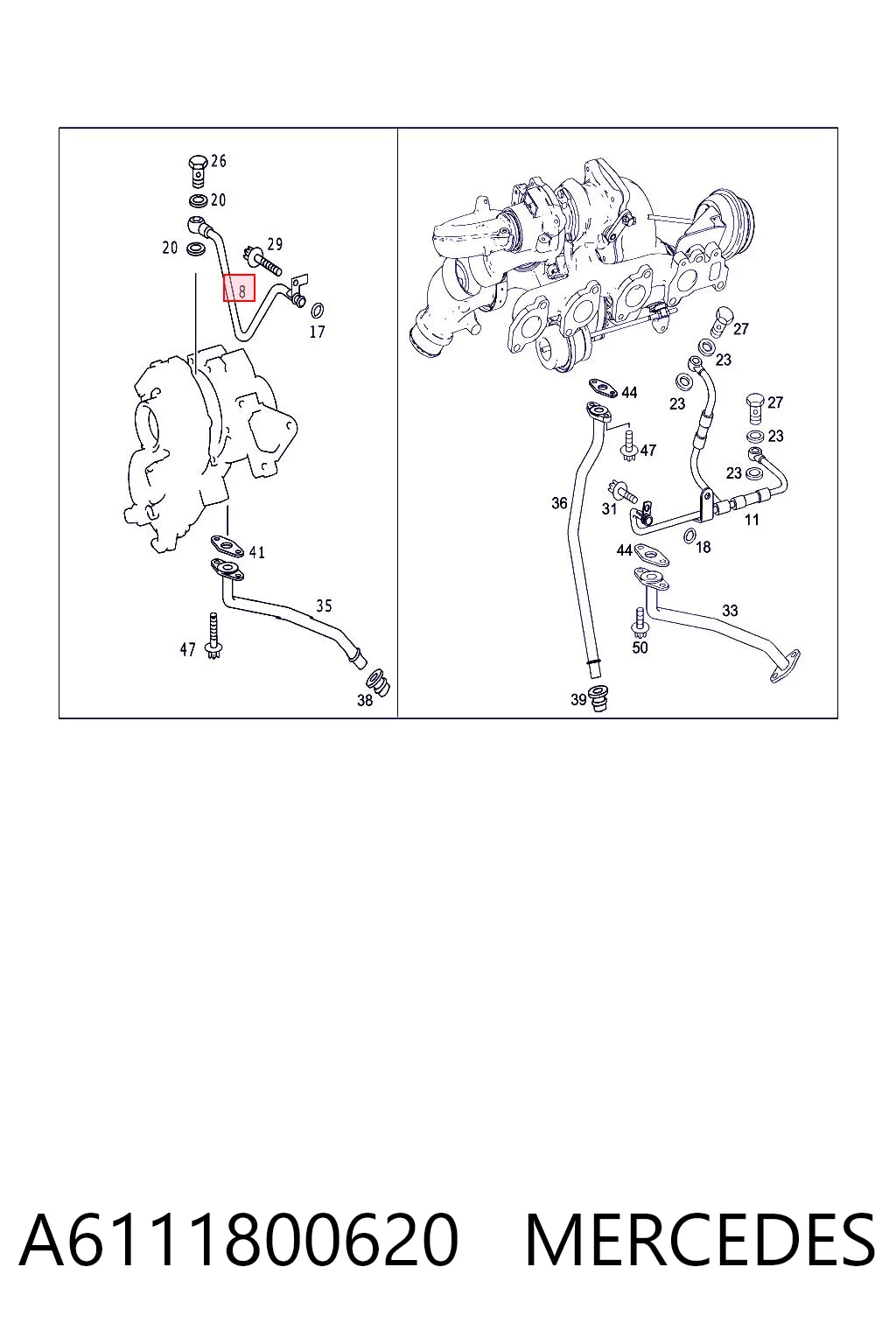 26
20
20
29
8
17
41
35
47
38

27
23
23
44
27
23
47
23
36
31
11
44
18
33
50
39

A6111800620 MERCEDES