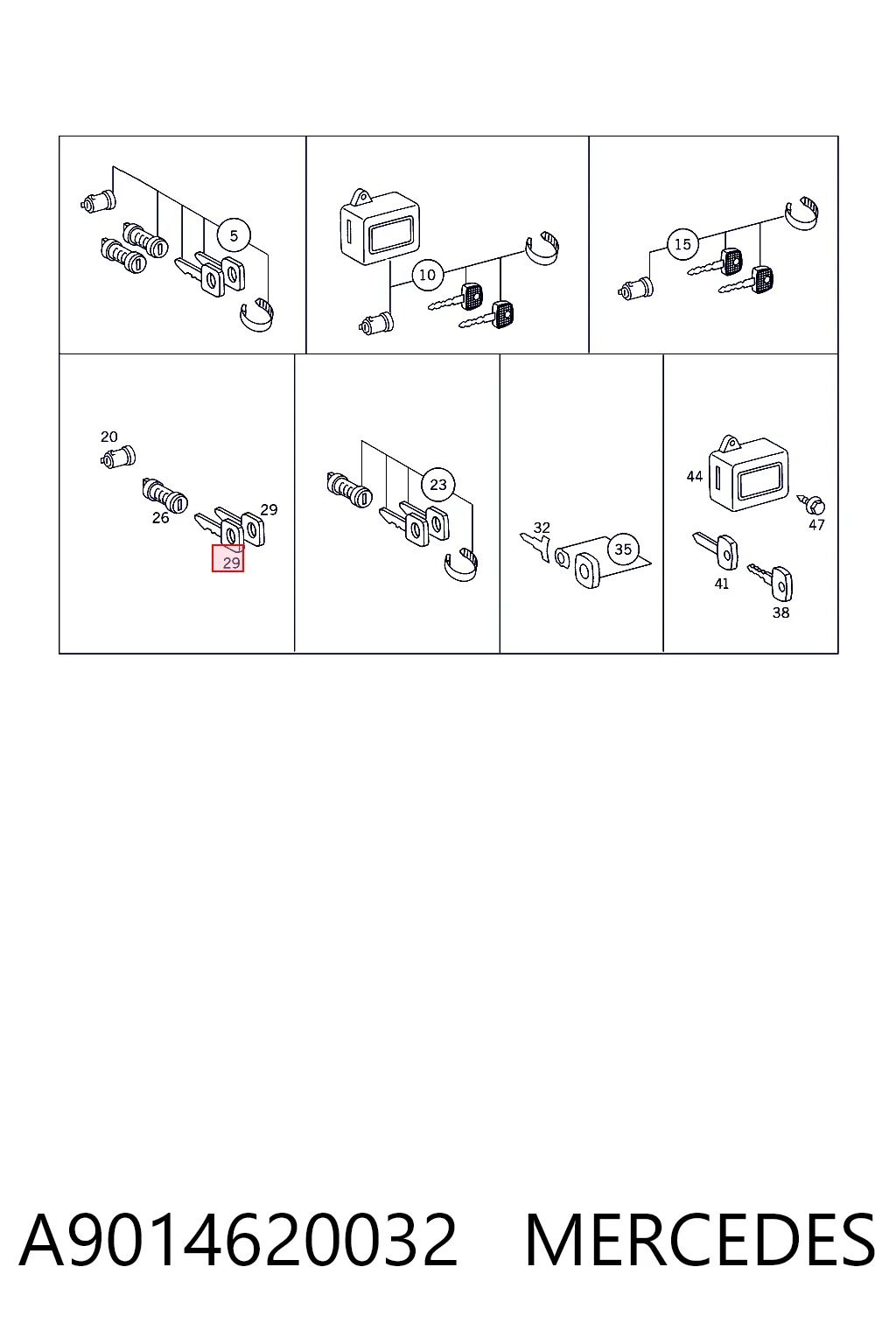 5

10

15

20

26

29

29

23

32

35

44

47

41

38

A9014620032 MERCEDES