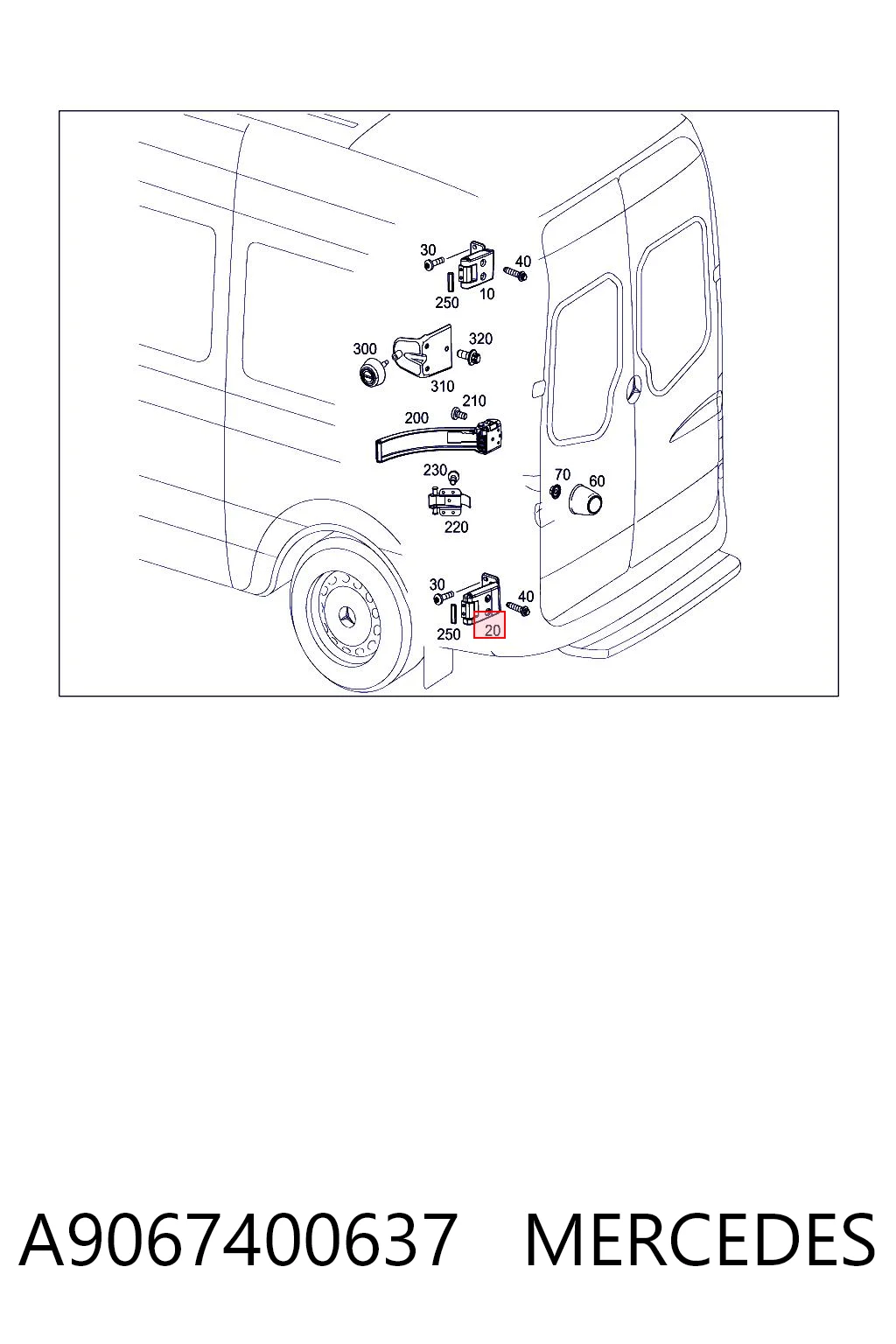 30
40
250
10
300
320
310
210
200
230
70
60
220
30
40
250
20

A9067400637 MERCEDES