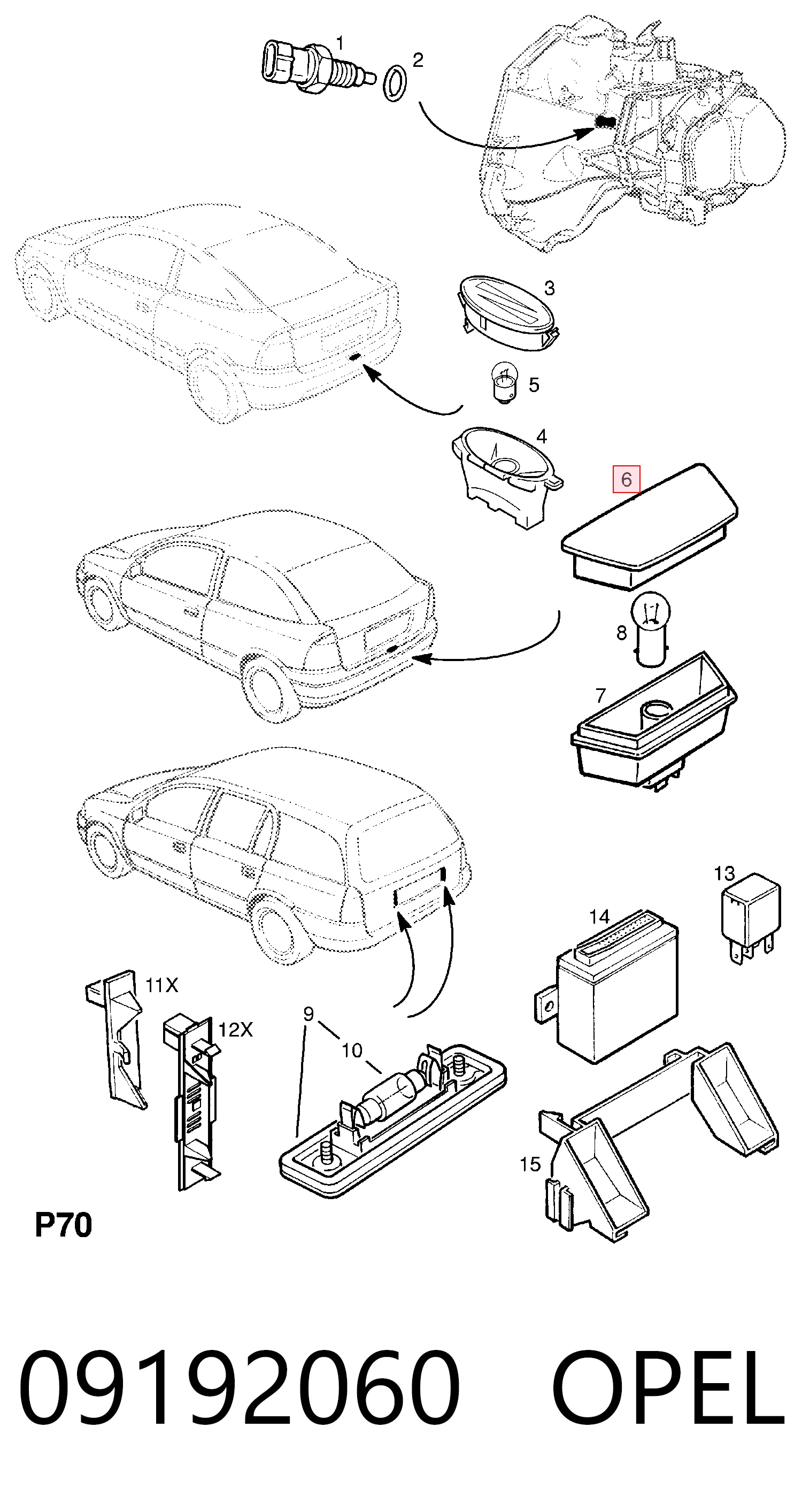 1
2
3
5
4
6
8
7
13
14
11X
12X
9
10
15
P70

09192060 OPEL