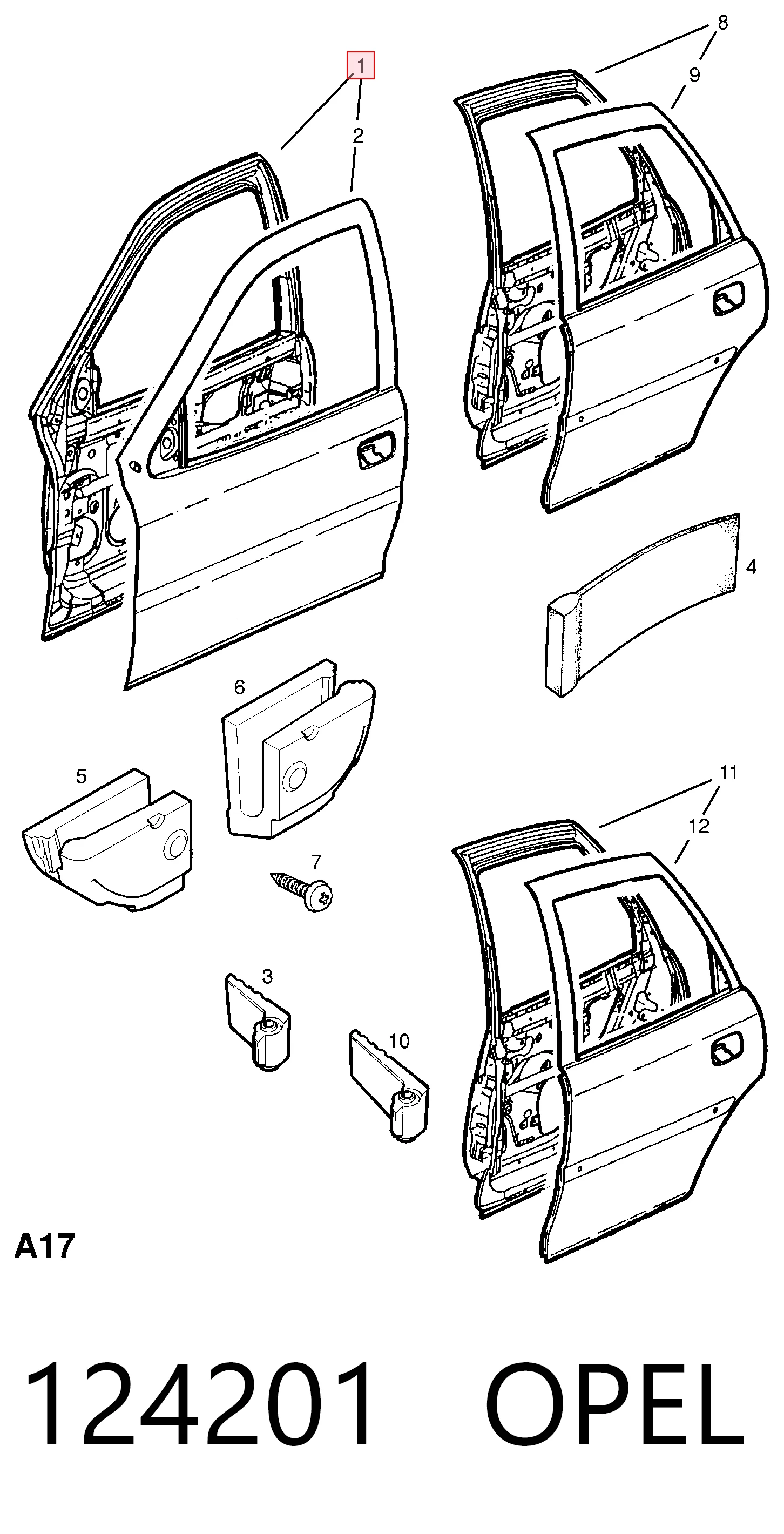 1
2
8
9
4
6
5
7
11
12
3
10
A17

124201 OPEL