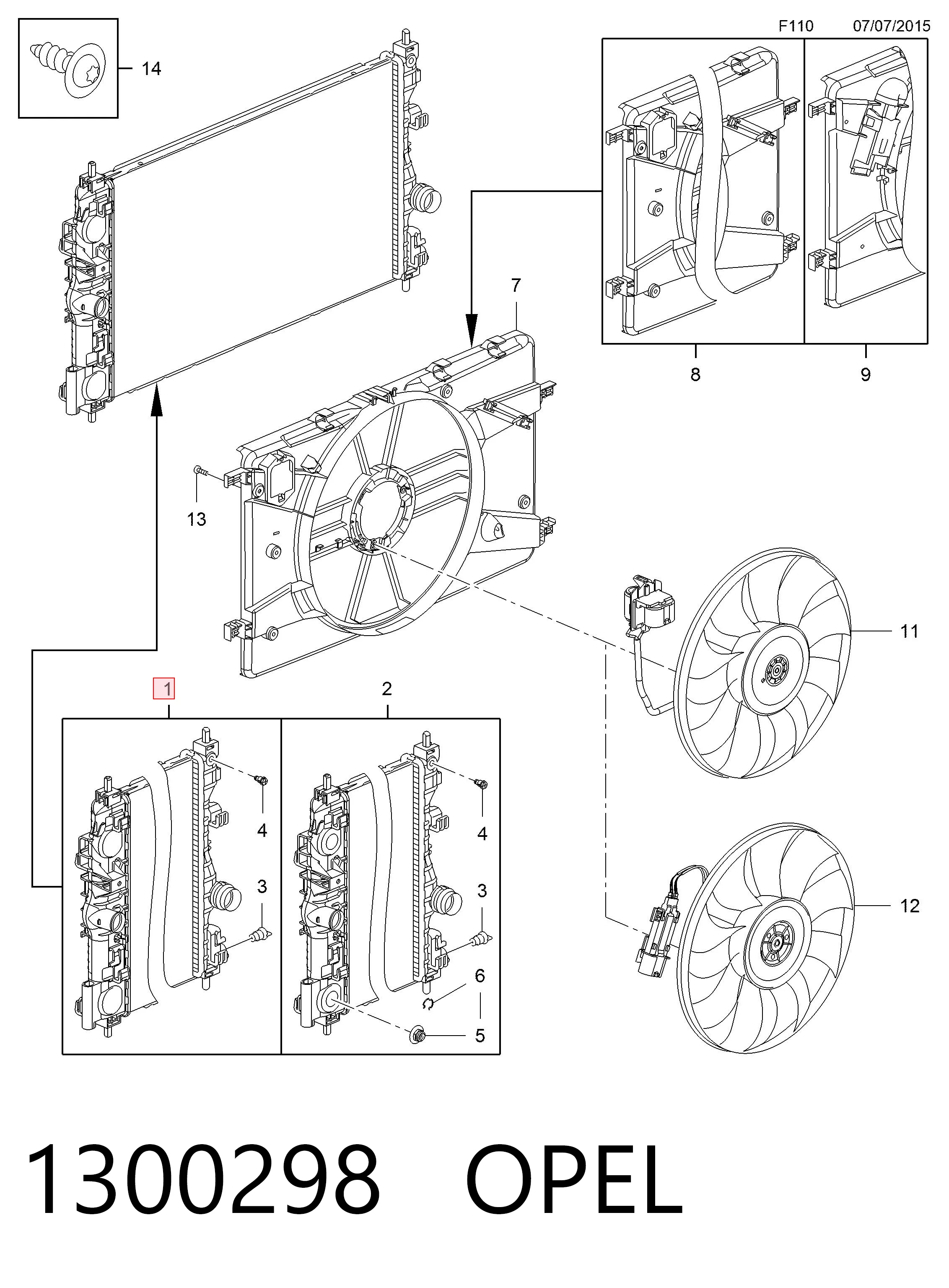 F110 07/07/2015

14

7

8

9

13

11

1

2

4

4

3

3

6

5

12

1300298 OPEL