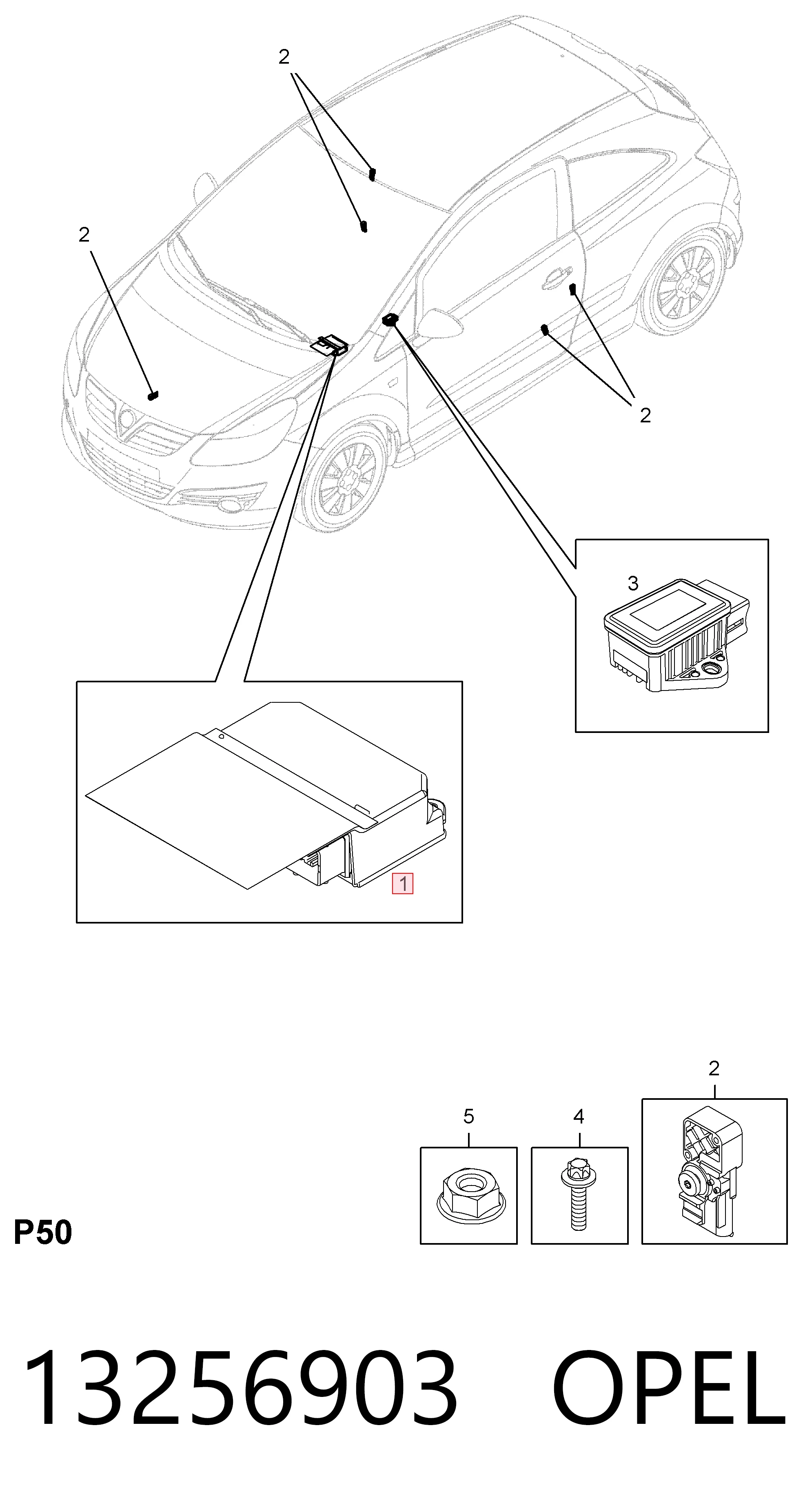 2

2

2

3

1

2

5

4

P50

13256903 OPEL