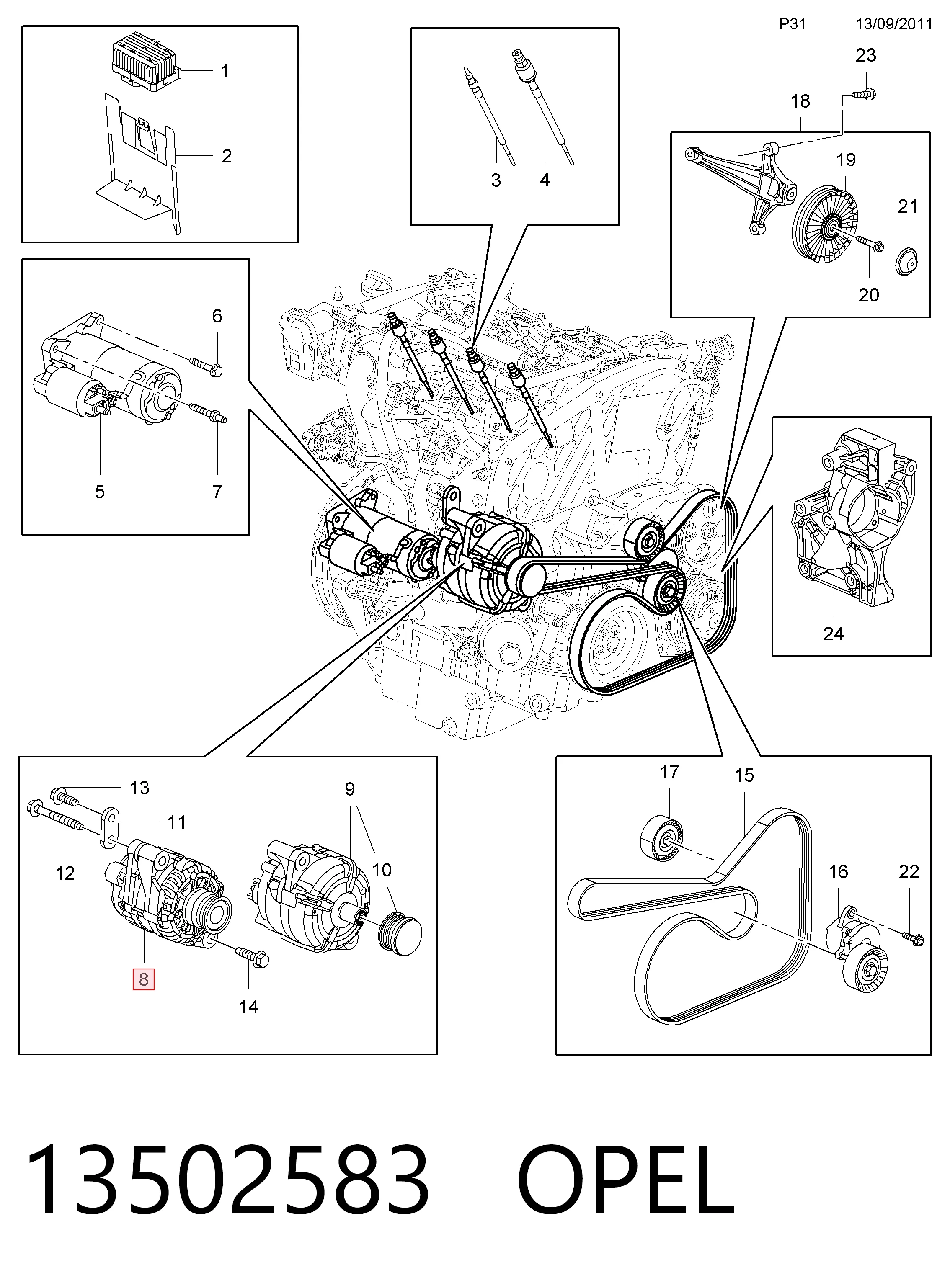 P31 13/09/2011

1
2

3 4

23
18
19
21
20

6
5 7

24

13
11
12
9
10
8
14

17
15
16
22

13502583 OPEL