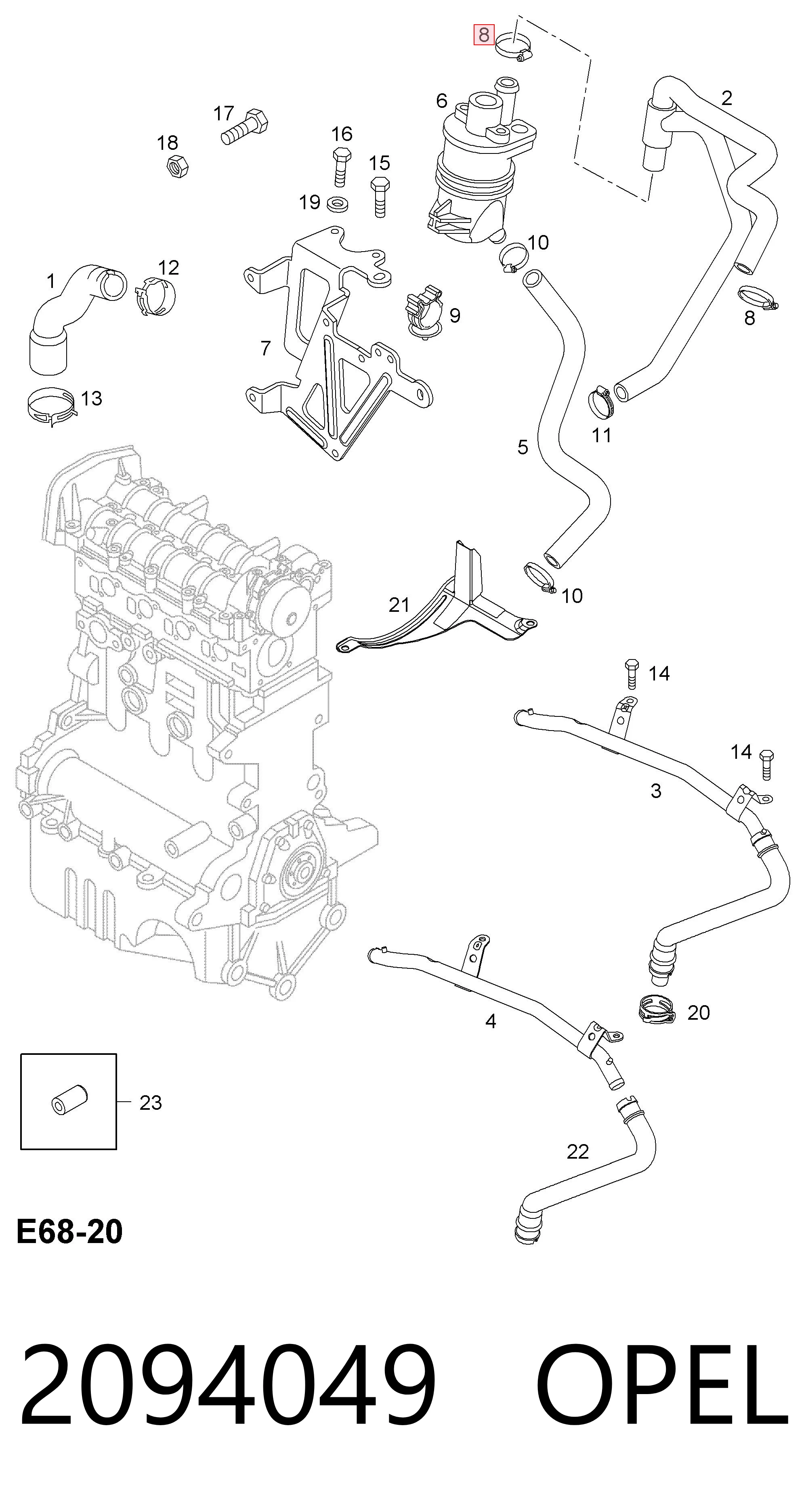 8
6
2
17
18
16
15
19
10
1
12
9
8
7
13
11
5
10
21
14
14
3
20
4
23
22
E68-20
2094049 OPEL