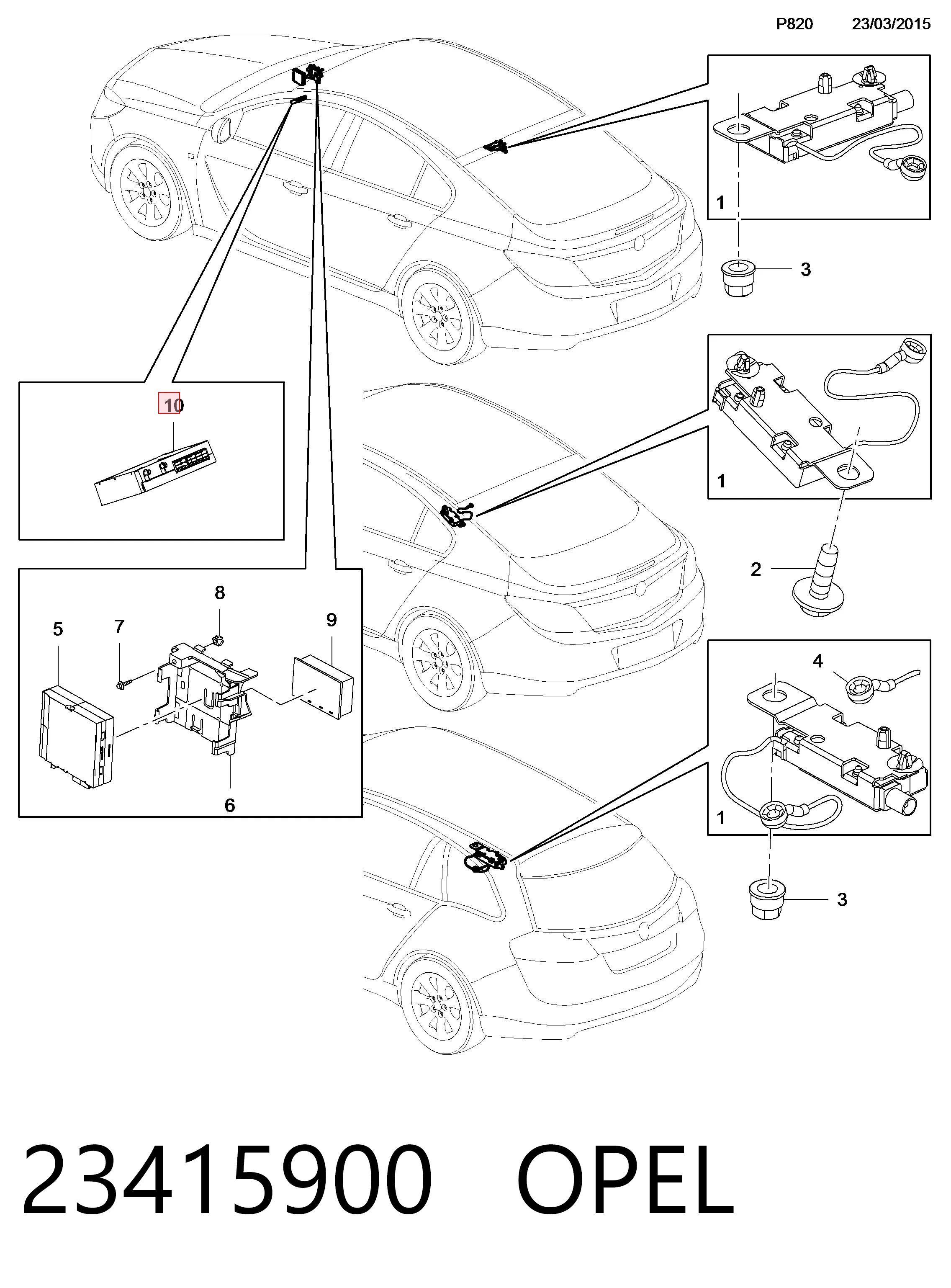 P820 23/03/2015

1

3

10

1

2

8

5

7

9

6

4

1

3

23415900 OPEL