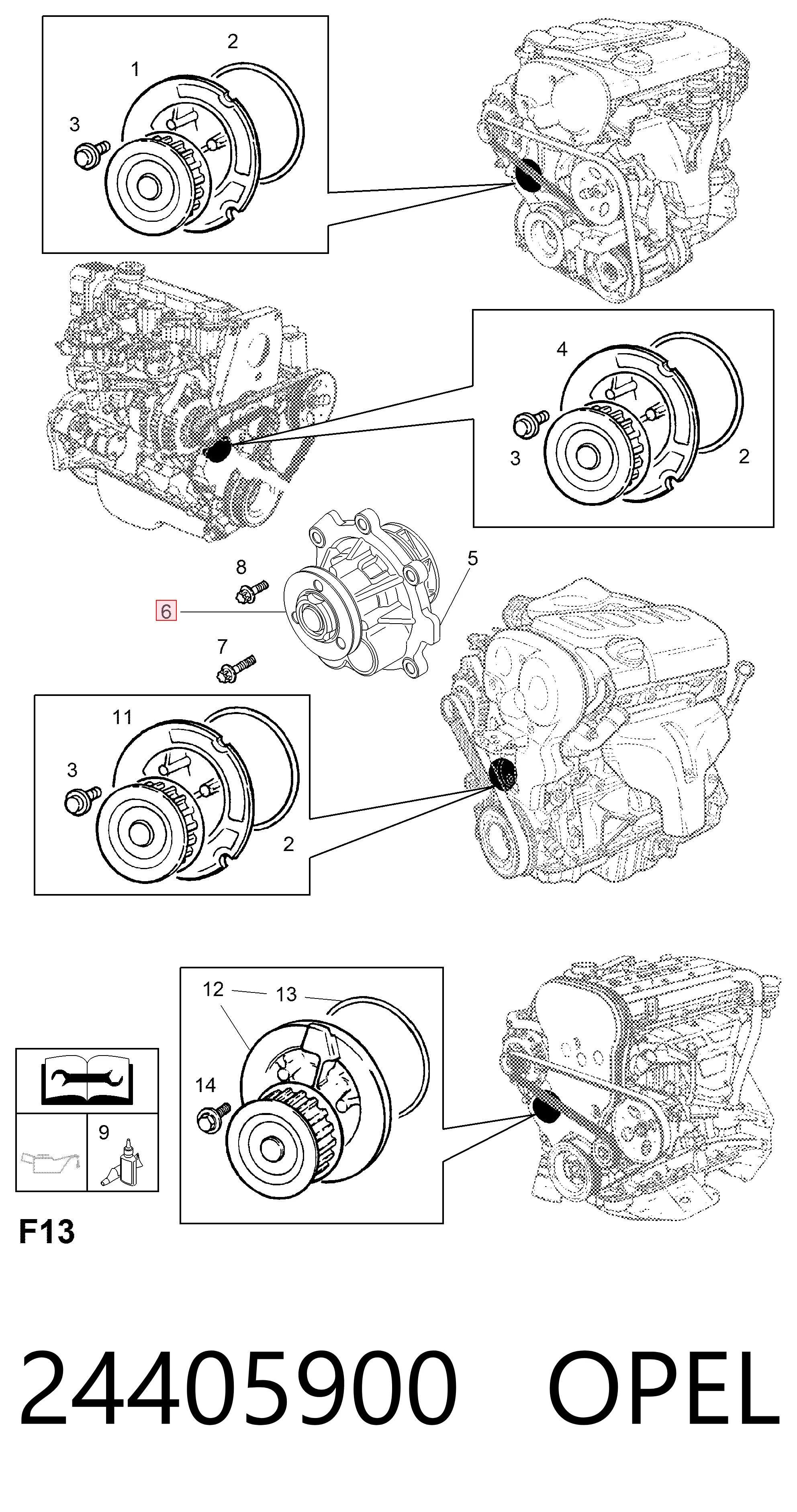 2
1
3

4
3
2

8
5
6
7

11
3
2

12
13
14

9

F13

24405900 OPEL