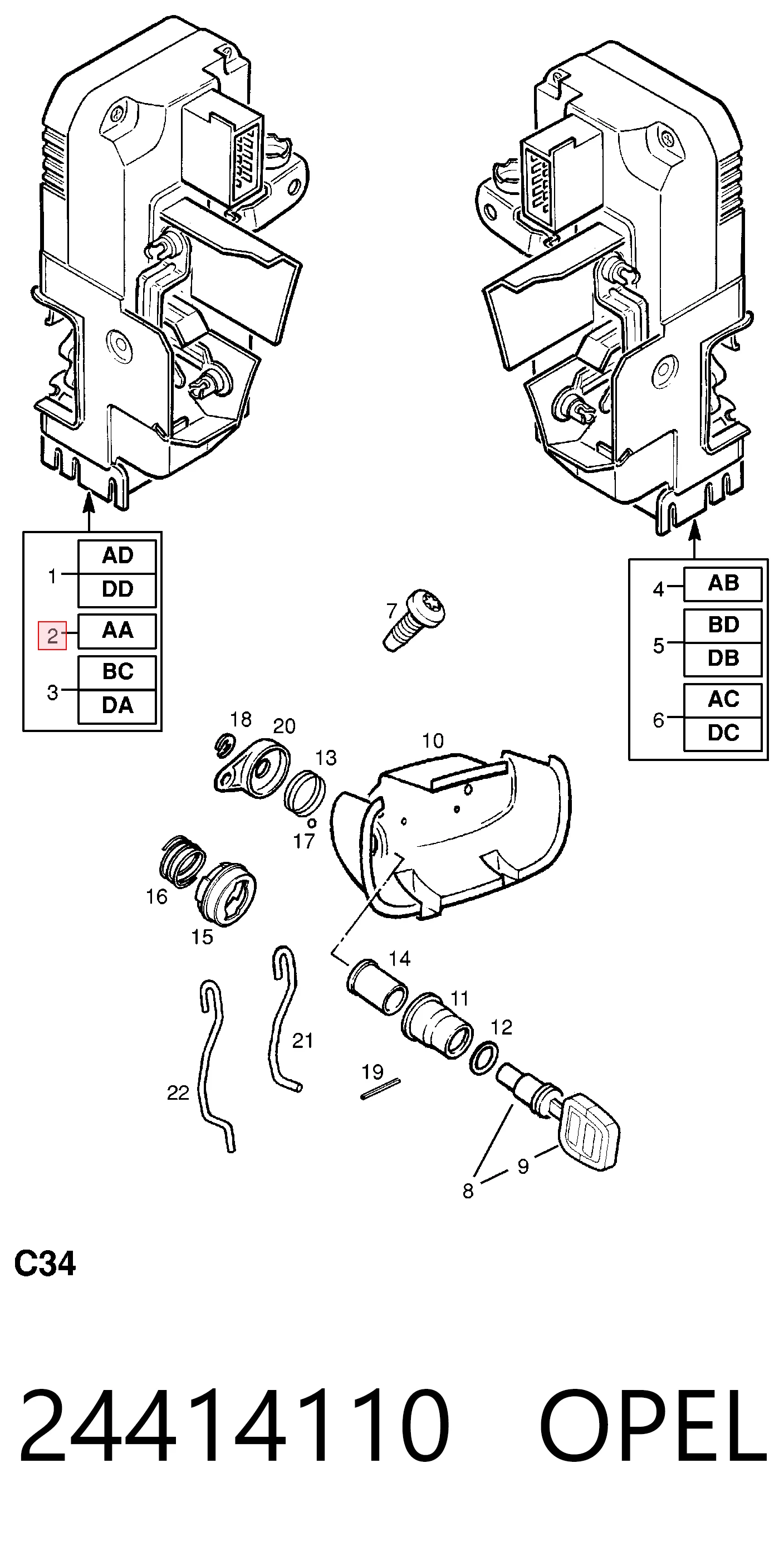 1 AD DD
2 AA
3 BC DA

4 AB
5 BD DB
6 AC DC

7
18 20 13 10
17
16
15
14
11
12
21
22
19
8 9

C34

24414110 OPEL