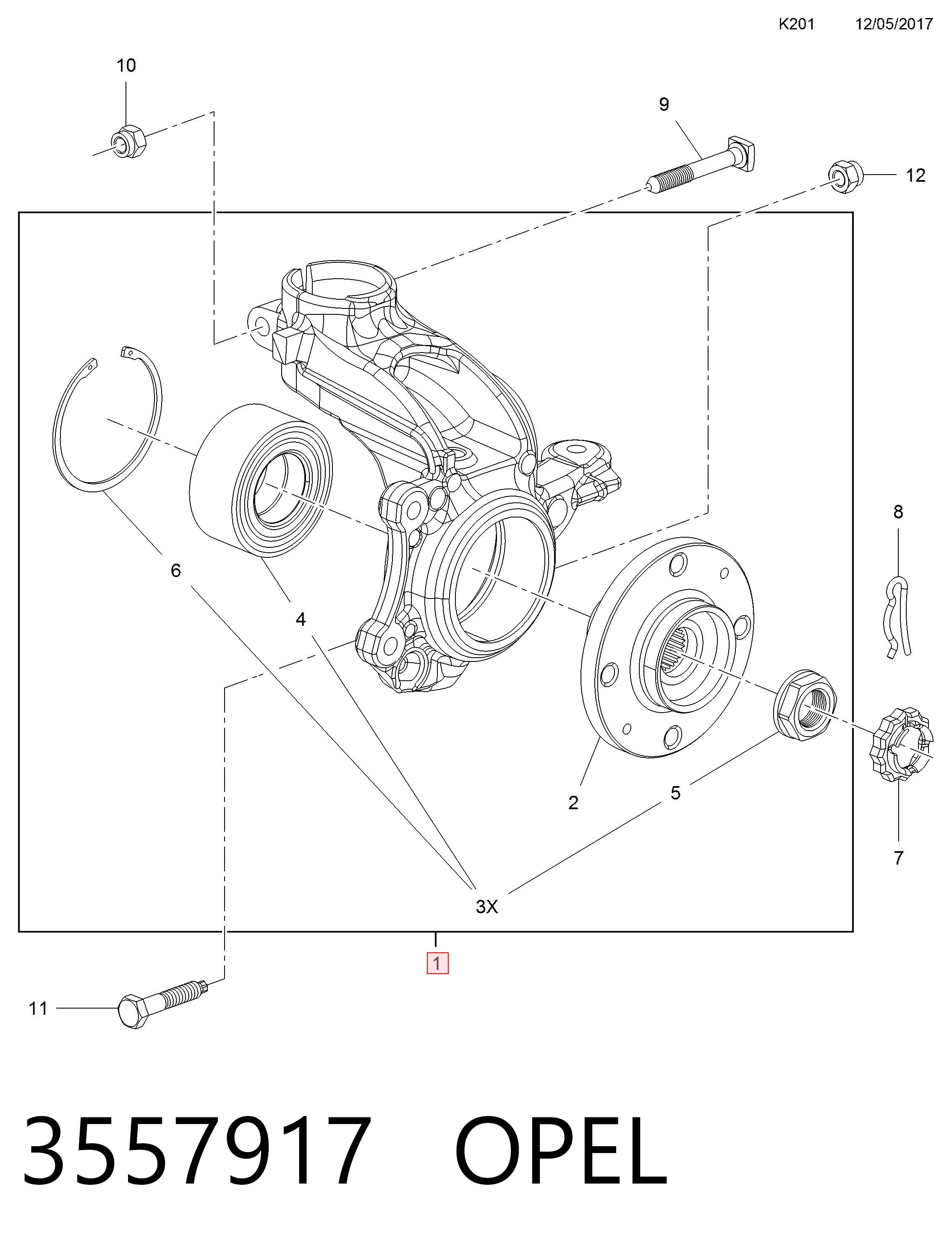 K201 12/05/2017

10

9

12

8

6

4

2

5

7

3X

1

11

3557917 OPEL