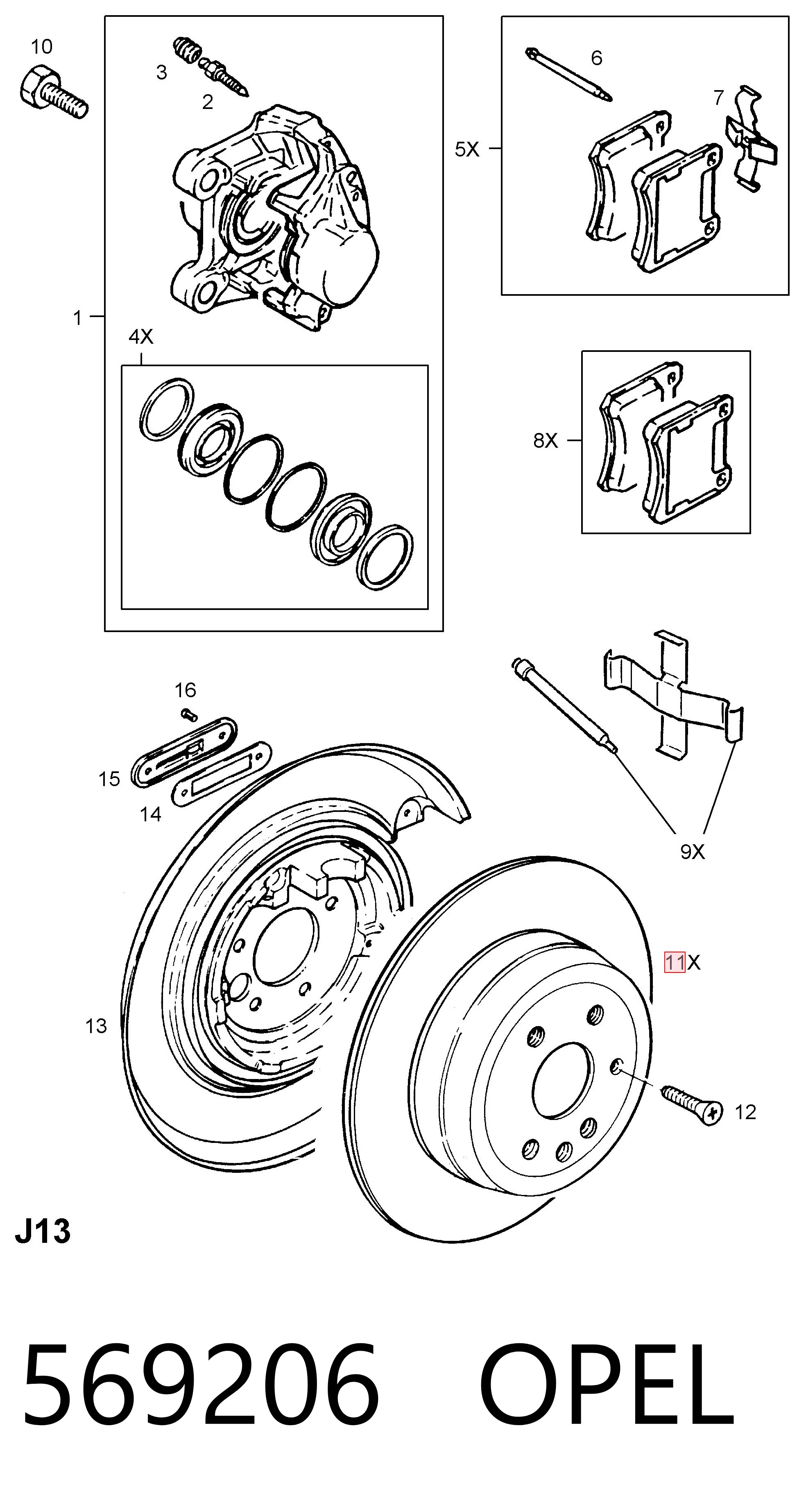 10
3
2
1
4X
6
7
5X
8X
16
15
14
9X
11X
13
12
J13

569206 OPEL