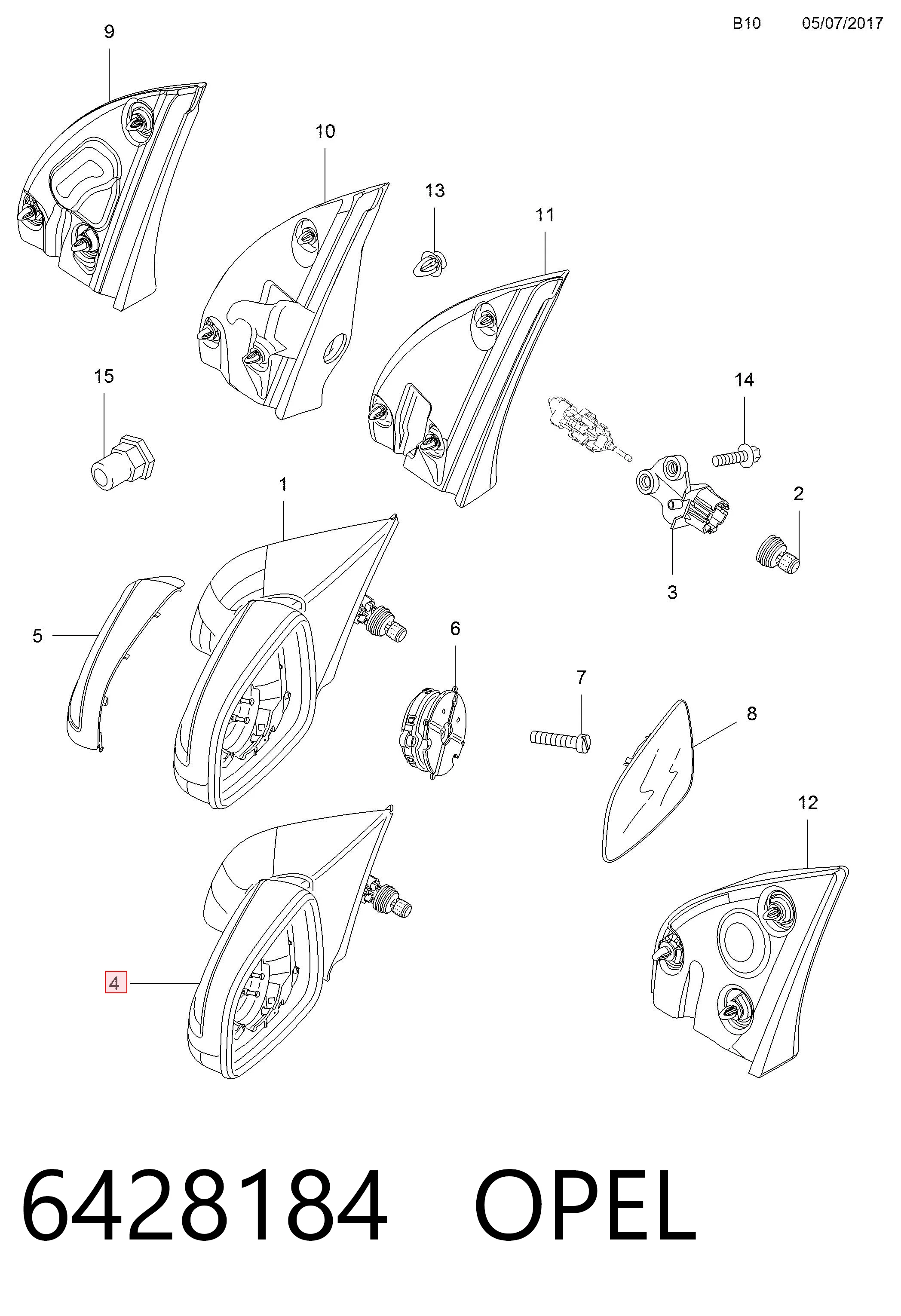 B10 05/07/2017

9

10

13

11

15

14

1

2

3

5

6

7

8

12

4

6428184 OPEL