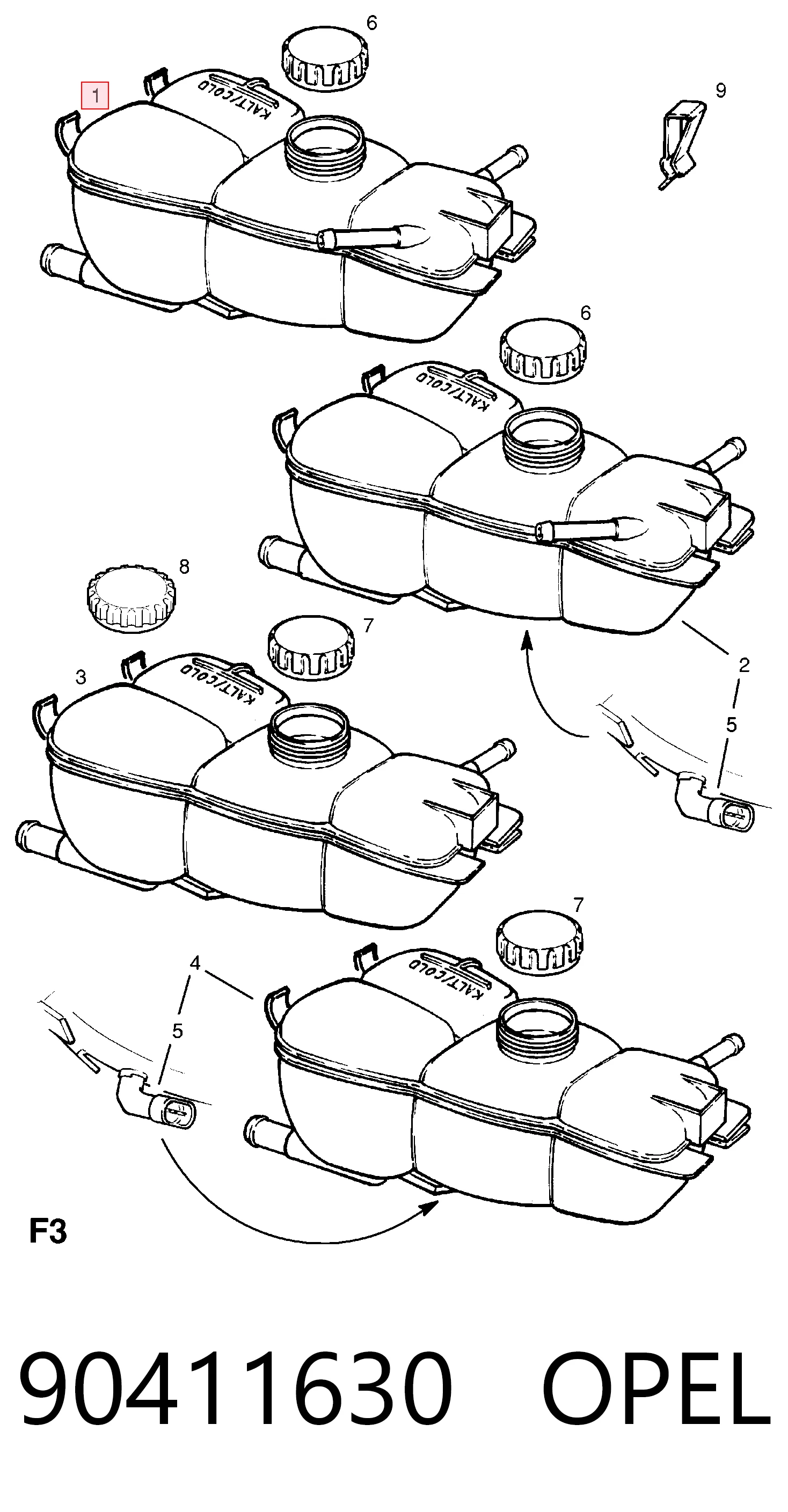 6

1

KALT/COLD

9

6

KALT/COLD

8

7

3

KALT/COLD

2

5

7

4

KALT/COLD

5

F3

90411630 OPEL