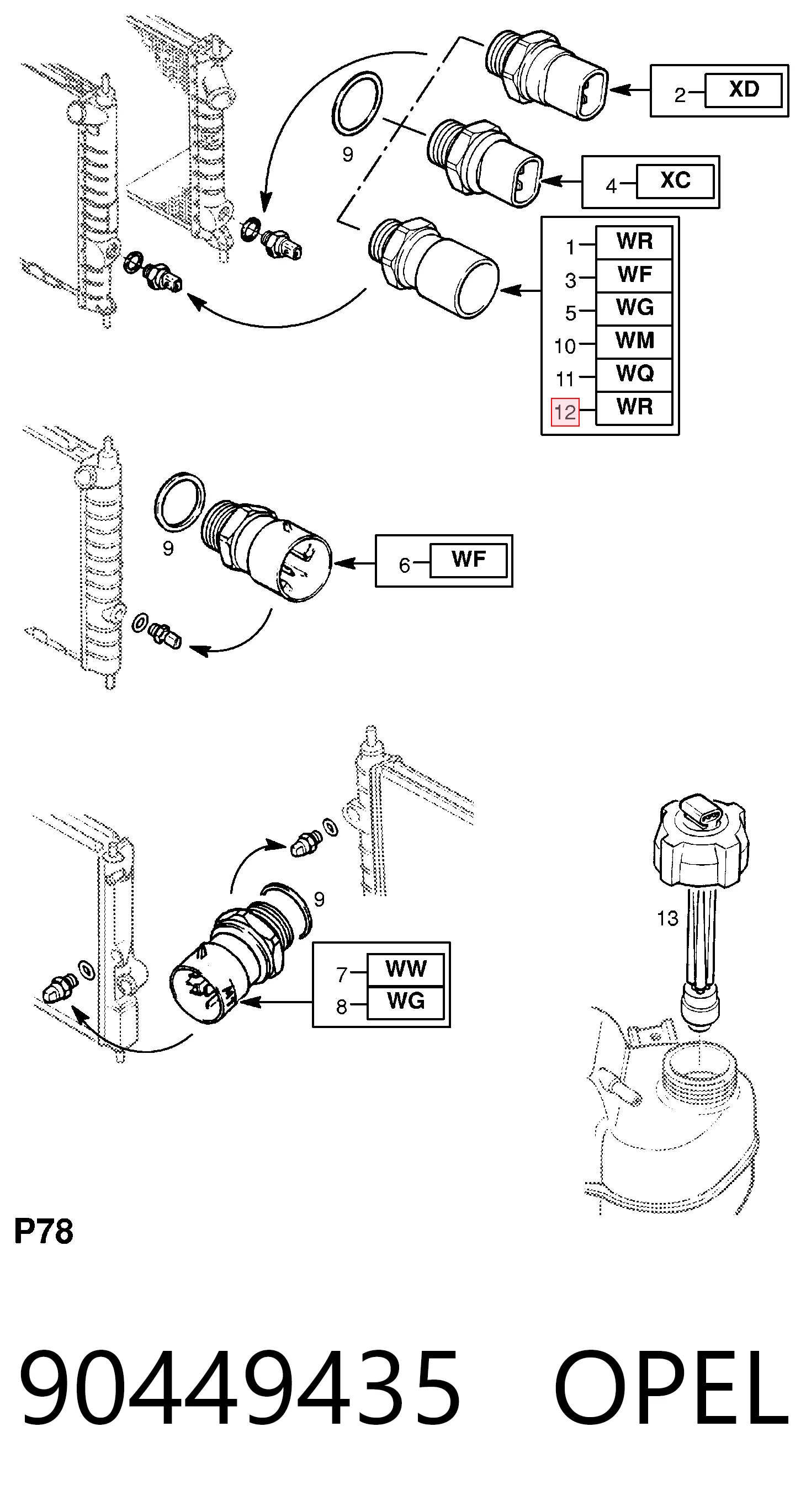 2 XD

9

4 XC

1 WR
3 WF
5 WG
10 WM
11 WQ
12 WR

9

6 WF

9

7 WW
8 WG

13

P78

90449435 OPEL