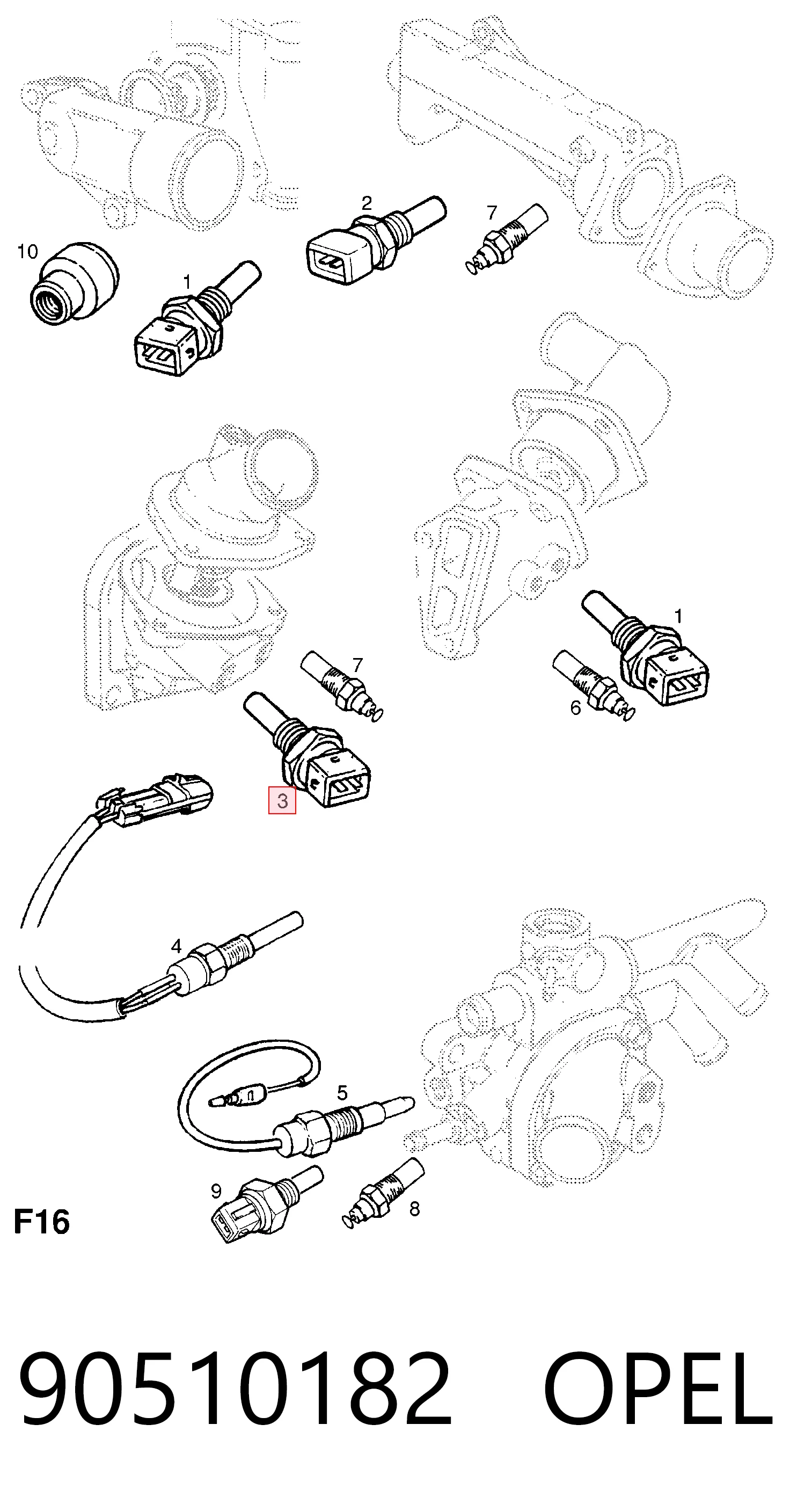 2
7
10
1
1
7
6
3
4
5
9
8
F16

90510182 OPEL