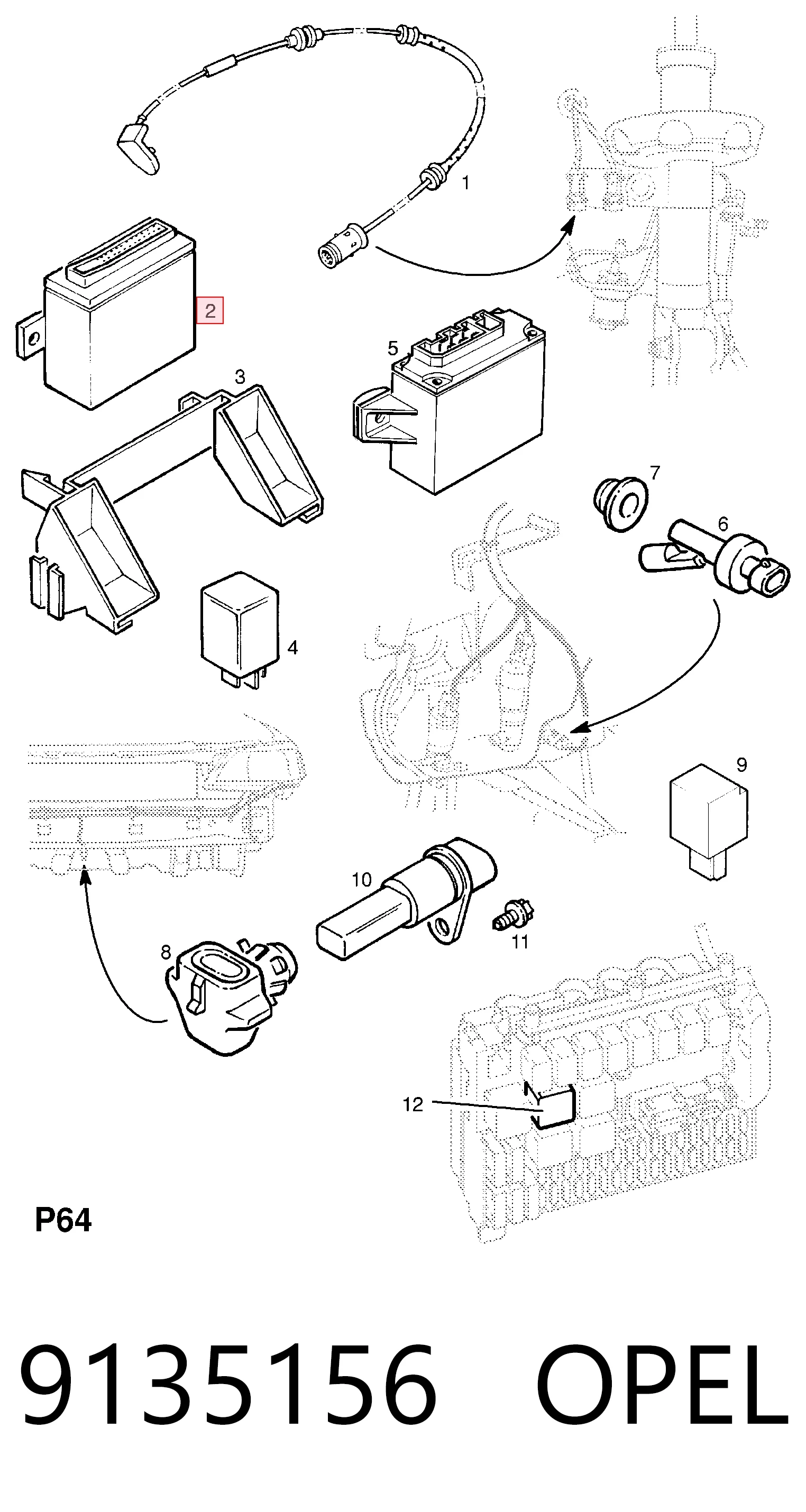 1
2
5
3
7
6
4
9
10
11
8
12
P64

9135156 OPEL