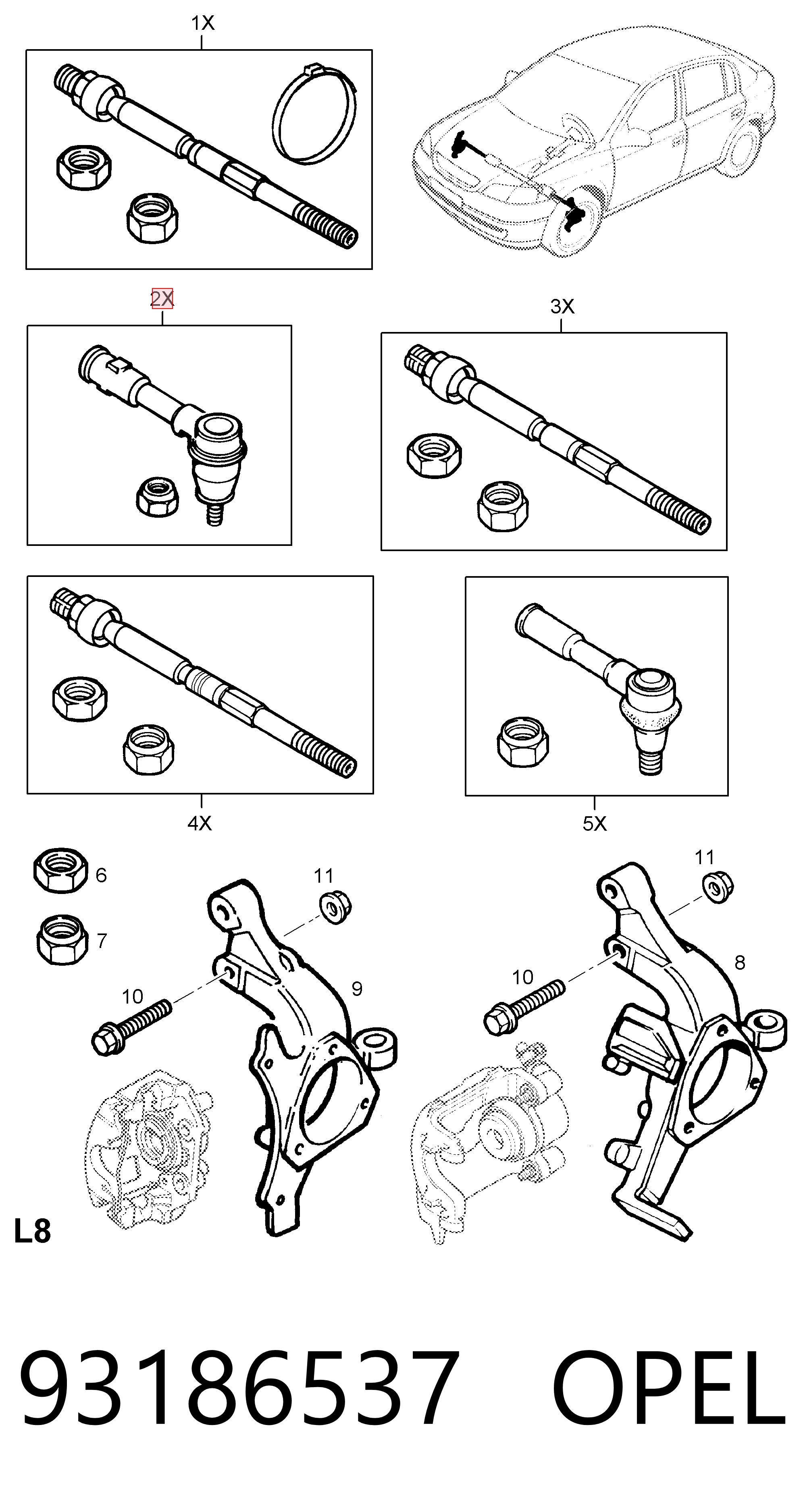 1X

2X

3X

4X

5X

6

7

11

10

9

11

10

8

L8

93186537 OPEL