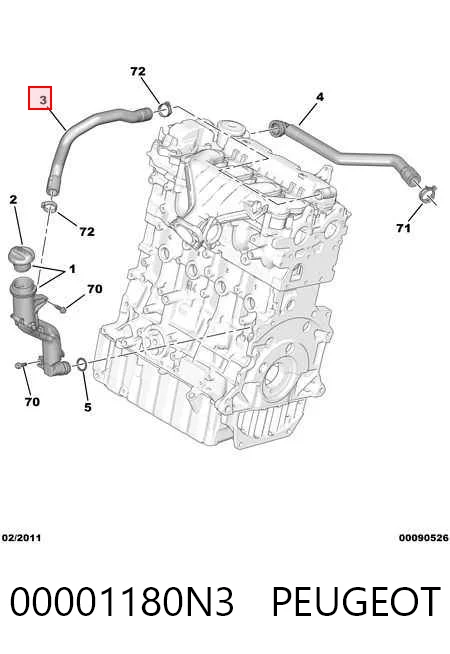 72
3
4
2
72
71
1
70
70
5

02/2011
00090526

00001180N3 PEUGEOT