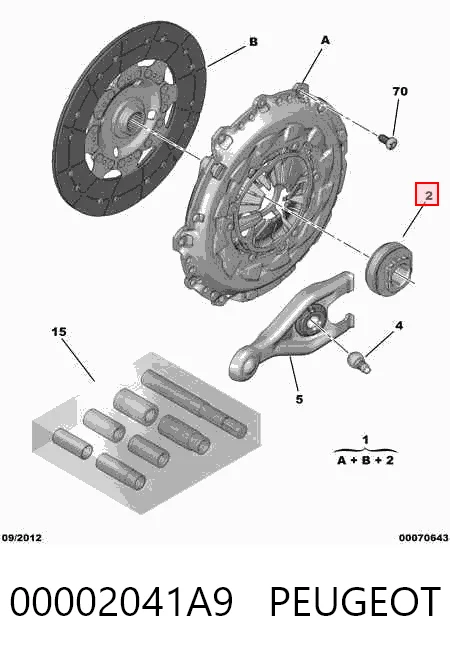 B

A

70

2

15

4

5

1
A + B + 2

09/2012

00070643

00002041A9 PEUGEOT