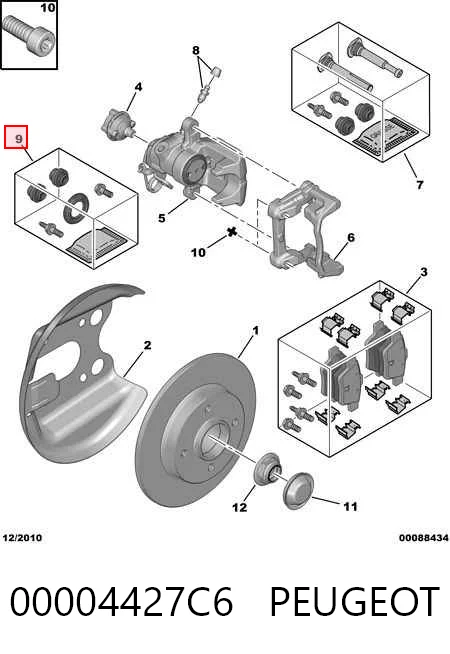 10

8

4

9

7

5

6

10

3

2

1

12

11

12/2010

00088434

00004427C6 PEUGEOT