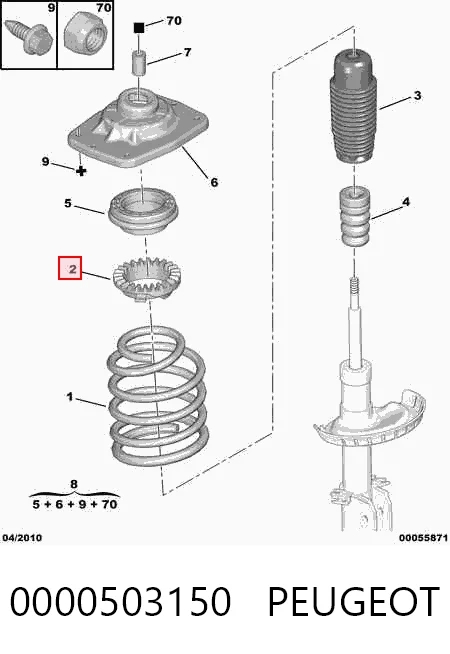 9
70
70
7
3
9
6
5
4
2
1
8
5 + 6 + 9 + 70
04/2010
00055871
0000503150 PEUGEOT