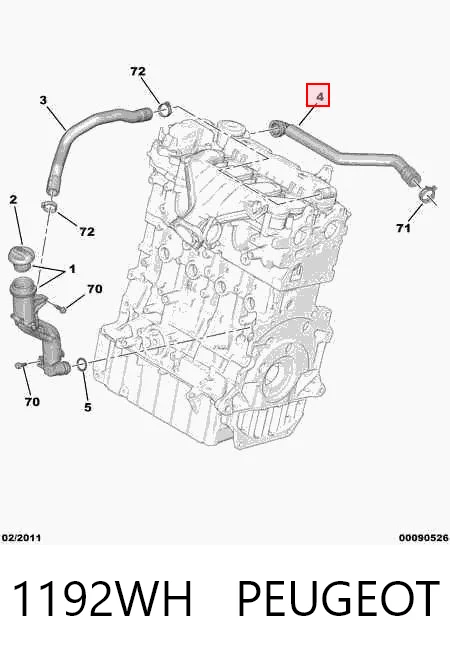 72
3
4
2
72
71
1
70
70
5
02/2011
00090526
1192WH PEUGEOT