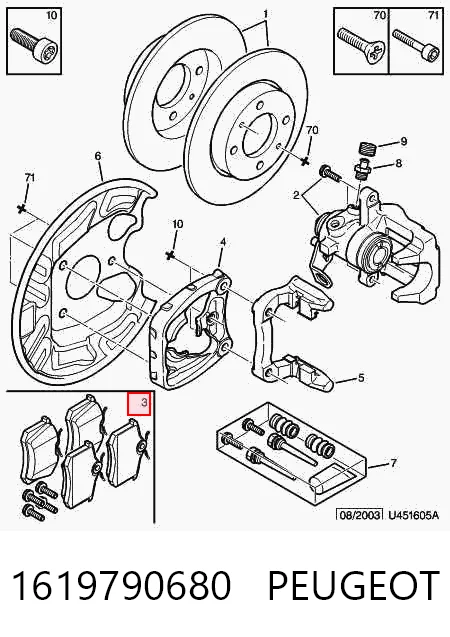 10

1

70

71

70

9

8

6

71

2

10

4

5

3

7

08/2003 U451605A

1619790680 PEUGEOT