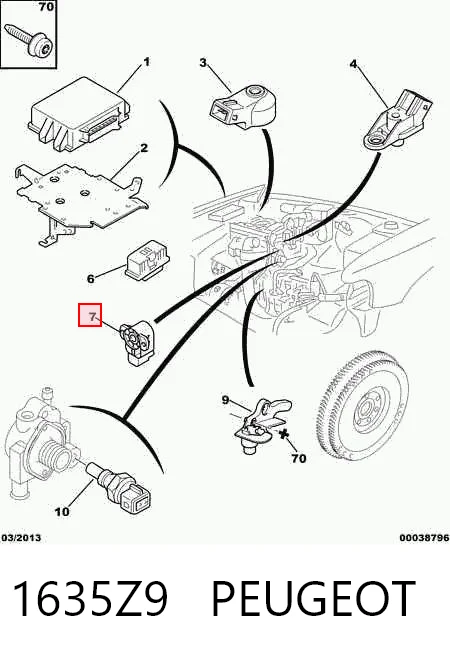 70

1

3

4

2

6

7

9

70

10

03/2013

00038796

1635Z9 PEUGEOT