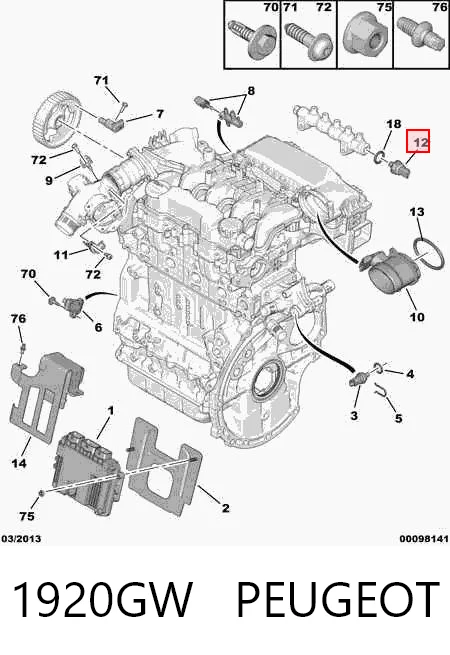 70 71 72 75 76

71
8
7
18
12
72
9
13
11
72
70
10
6
76
4
3
5
1
14
2
75

03/2013
00098141

1920GW PEUGEOT