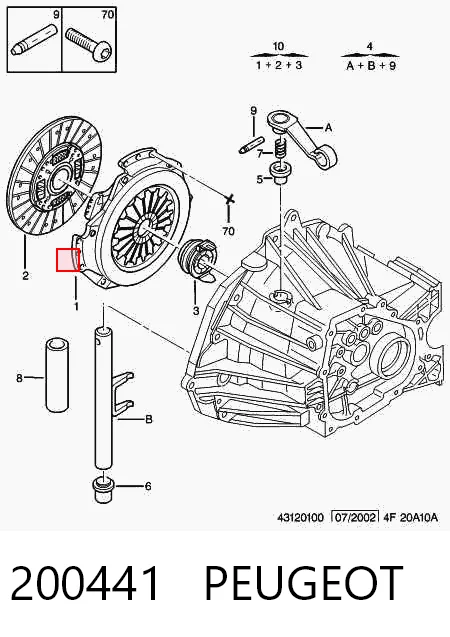 9
70

$\frac{10}{1+2+3}$

$\frac{4}{A+B+9}$

9
A
7
5
70
2
1
3
8
B
6

43120100 07/2002 4F 20A10A

200441 PEUGEOT