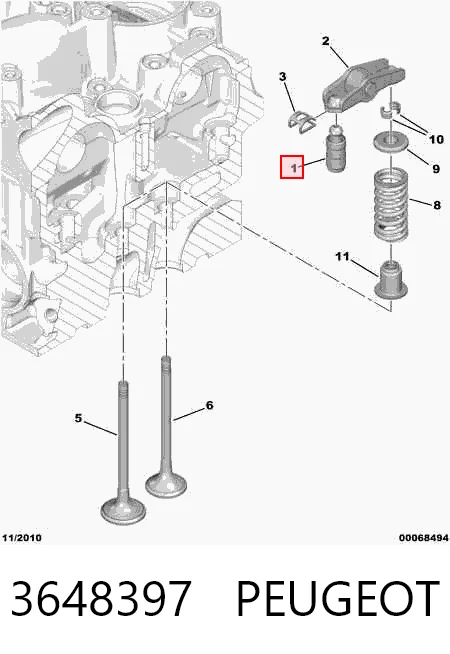 2
3
10
1
9
8
11
5
6
11/2010
00068494

3648397 PEUGEOT