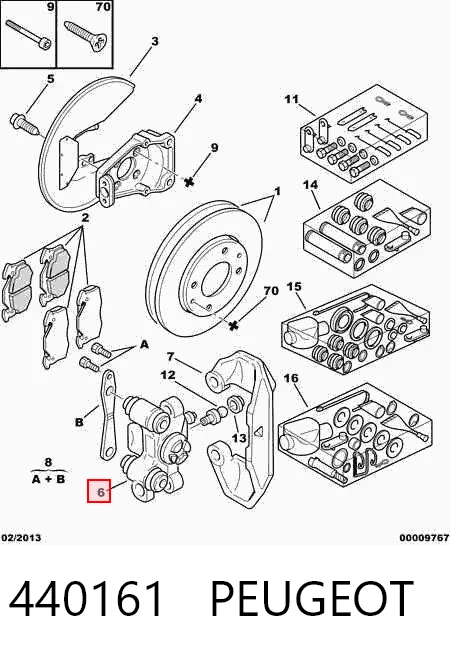 9
70
3
5
4
9
11
1
14
2
70
15
A
7
12
16
B
13
8
A + B
6
02/2013
00009767

440161 PEUGEOT