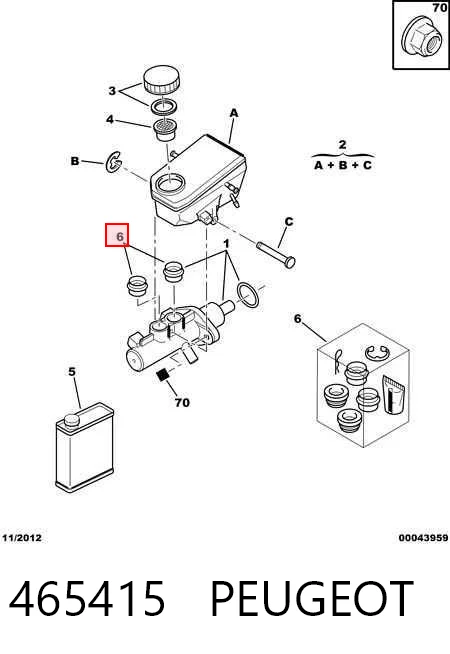 70

3

4

A

B

2
A + B + C

6

C

1

6

5

70

11/2012

00043959

465415 PEUGEOT