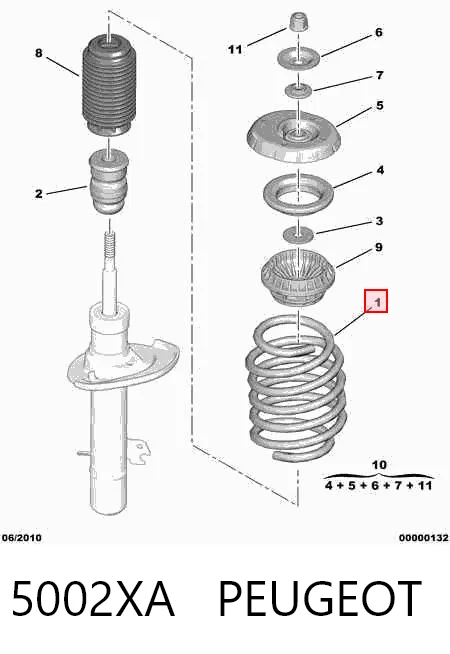 8
2
11
6
7
5
4
3
9
1
10
4 + 5 + 6 + 7 + 11
06/2010
00000132

5002XA PEUGEOT