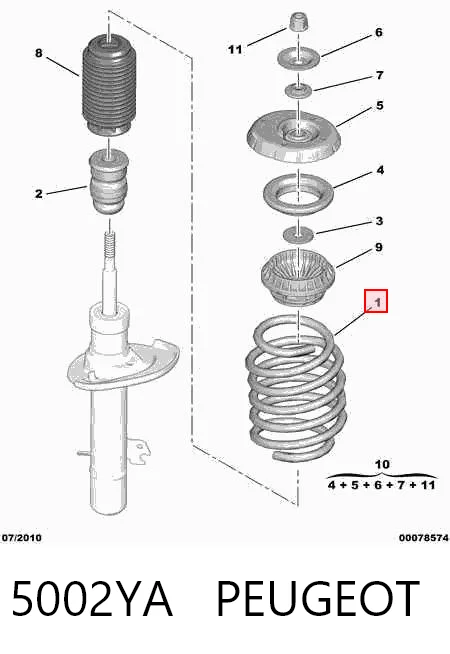 8

2

11

6

7

5

4

3

9

1

10
4 + 5 + 6 + 7 + 11

07/2010

00078574

5002YA PEUGEOT