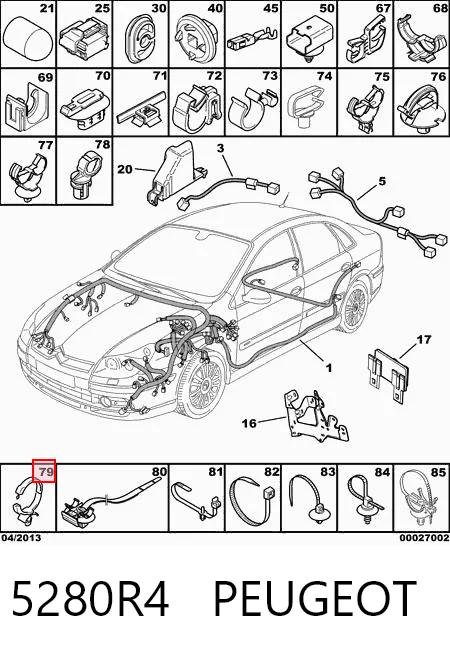 21 25 30 40 45 50 67 68

69 70 71 72 73 74 75 76

77 78

20 3 5

17

1

16

79 80 81 82 83 84 85

04/2013

00027002

5280R4 PEUGEOT