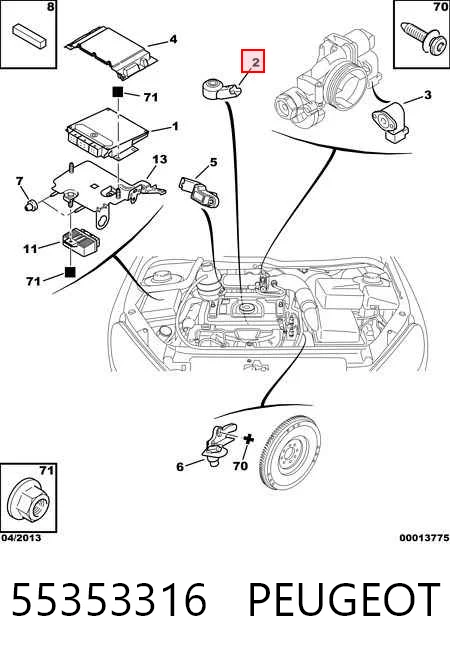 8
70
4
2
71
3
1
13
5
7
11
71
6
70
71
04/2013
00013775

55353316 PEUGEOT