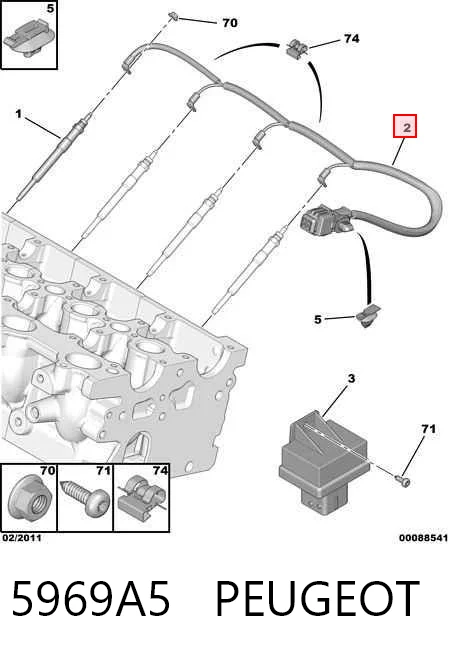 5

70

74

1

2

5

3

71

70

71

74

02/2011

00088541

5969A5 PEUGEOT