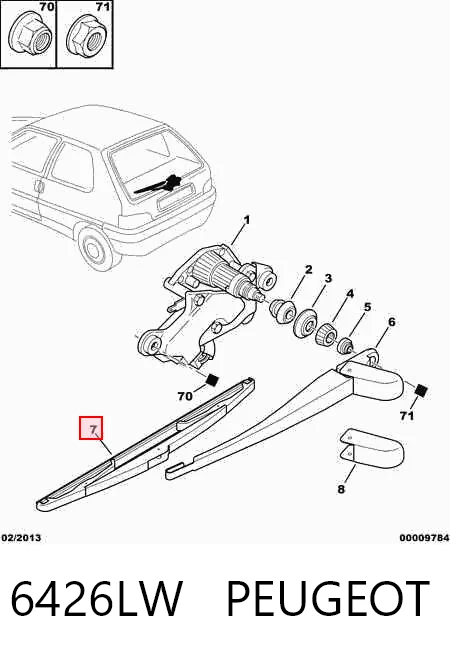 70
71

1
2
3
4
5
6
70
71
7
8

02/2013
00009784

6426LW PEUGEOT