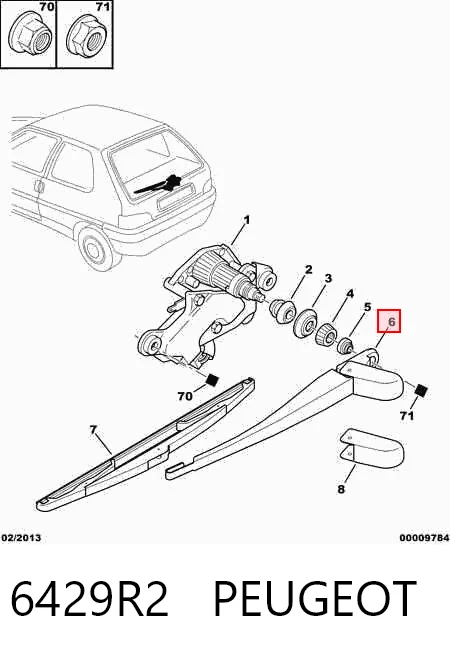 70
71
1
2
3
4
5
6
70
71
7
8
02/2013
00009784
6429R2 PEUGEOT