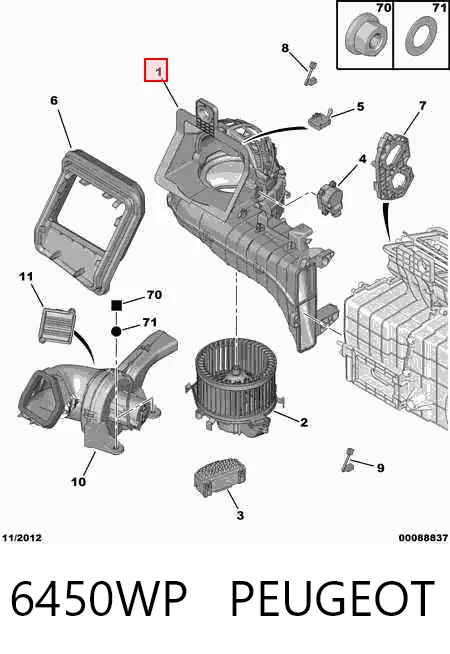 70
71
8
1
6
5
7
4
11
70
71
2
10
9
3
11/2012
00088837
6450WP PEUGEOT