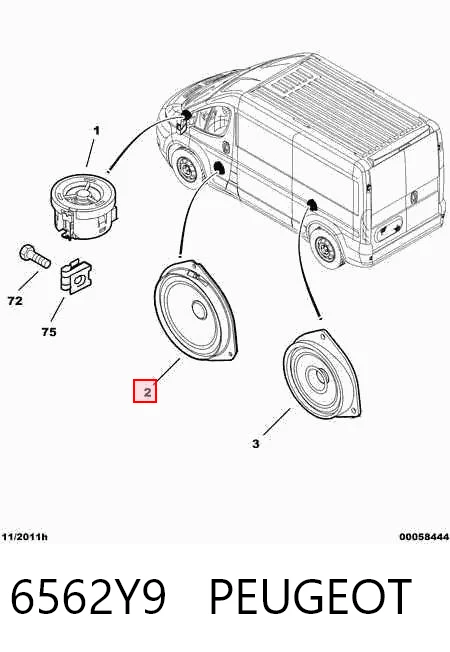 1

72

75

2

3

11/2011h

00058444

6562Y9 PEUGEOT