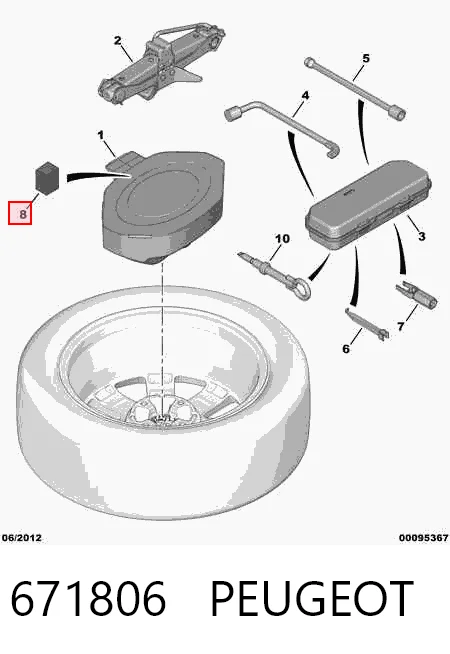 2

5

4

1

8

3

10

7

6

06/2012

00095367

671806 PEUGEOT